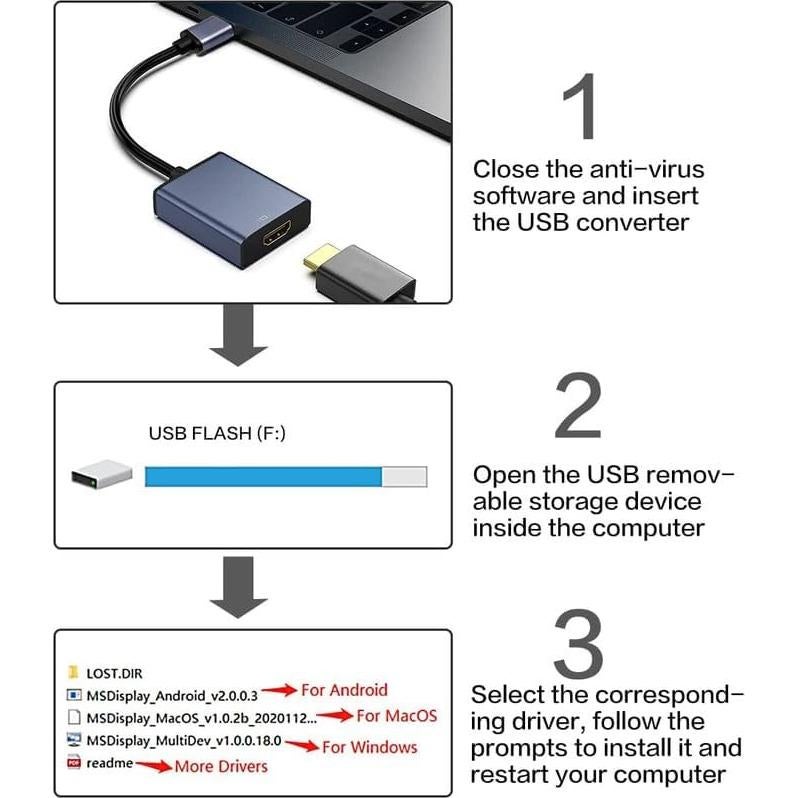 1

Close the anti-virus software and insert the USB converter

USB FLASH (F:)

2

Open the USB removable storage device inside the computer

LOST.DIR
MSDisplay_Android_v2.0.0.3 For Android
MSDisplay_MacOS_v1.0.2b_2020112... For MacOS
MSDisplay_MultiDev_v1.0.0.18.0 For Windows
readme More Drivers

3

Select the corresponding driver, follow the prompts to install it and restart your computer