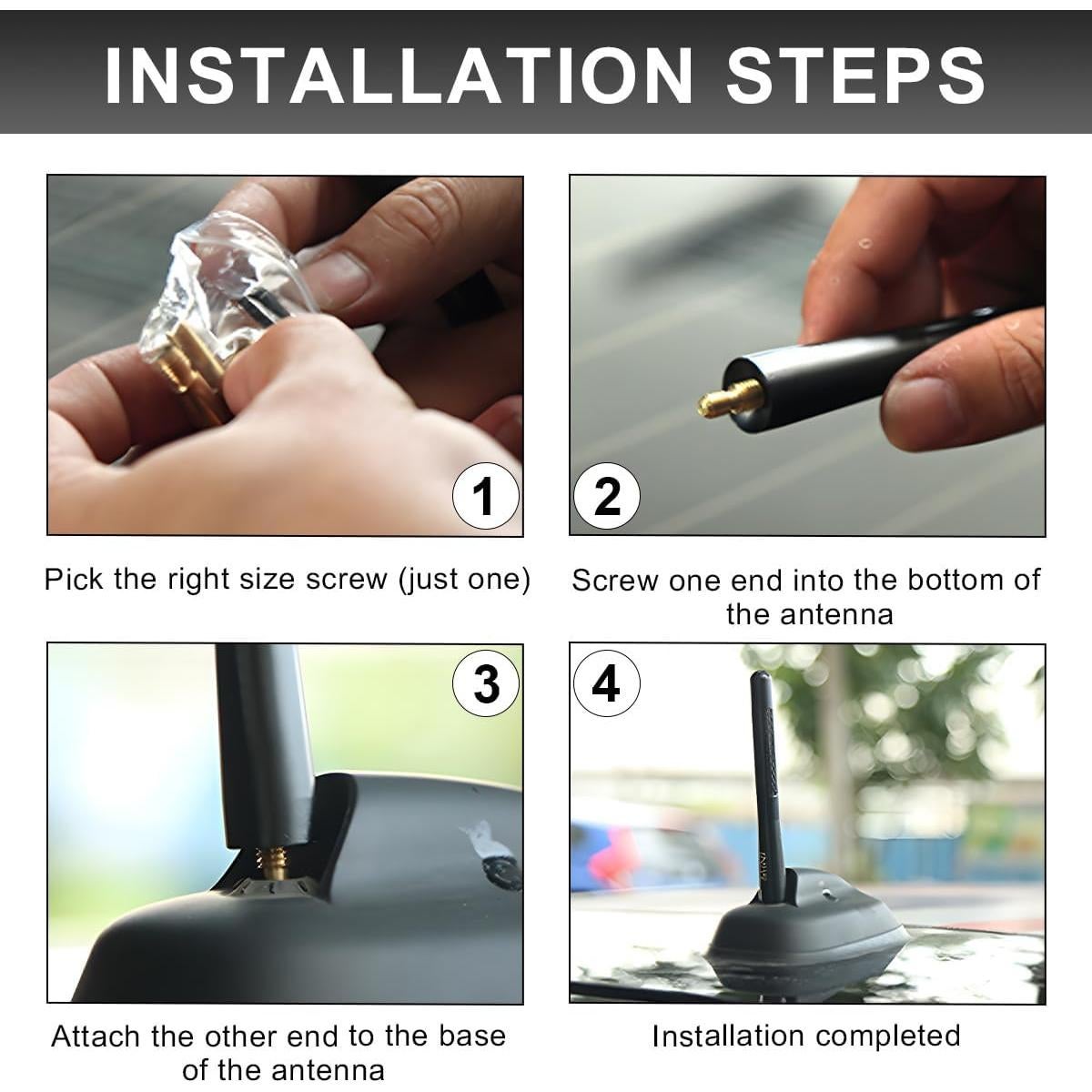 INSTALLATION STEPS

1

Pick the right size screw (just one)

2

Screw one end into the bottom of the antenna

3

Attach the other end to the base of the antenna

4

Installation completed