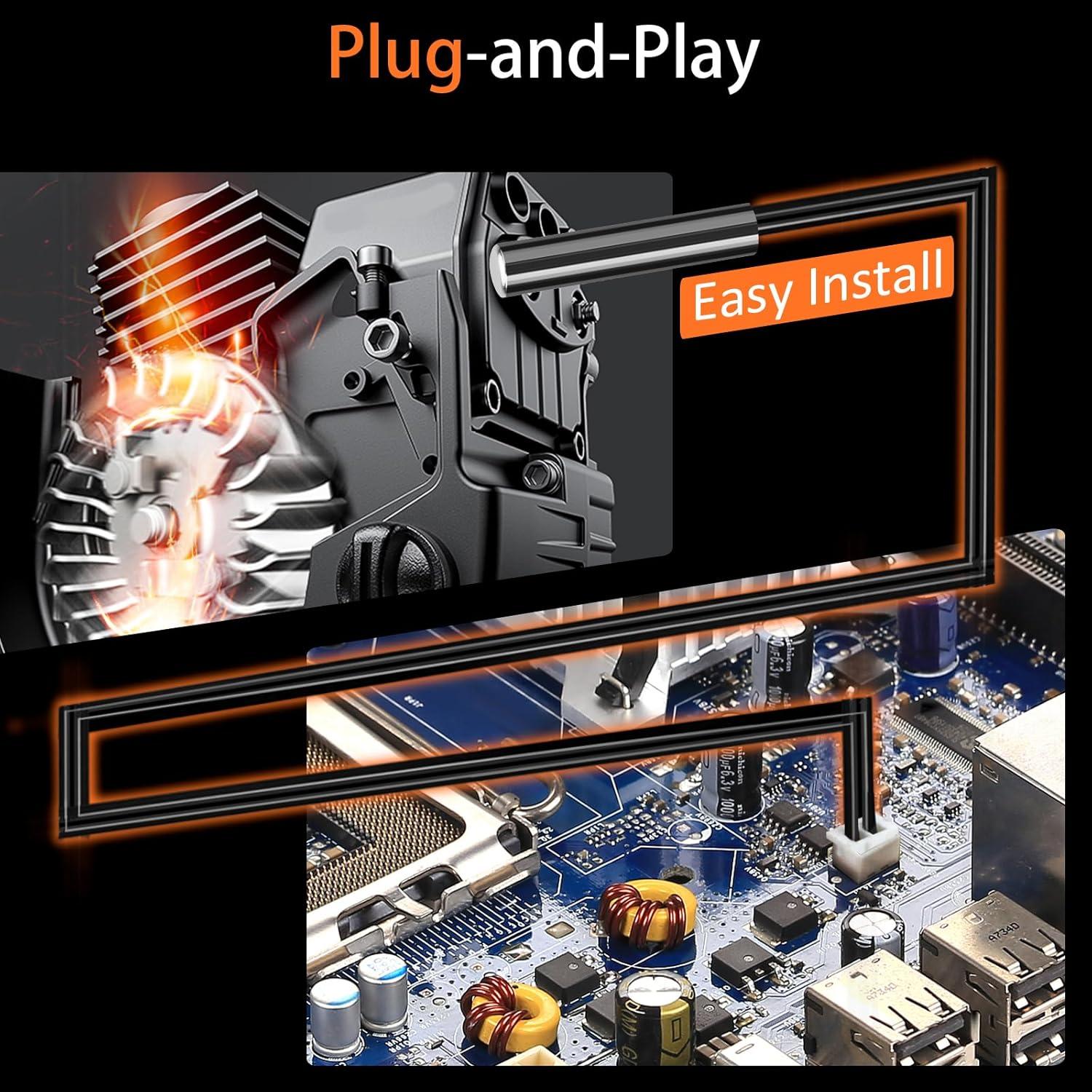 Plug-and-Play

Easy Install