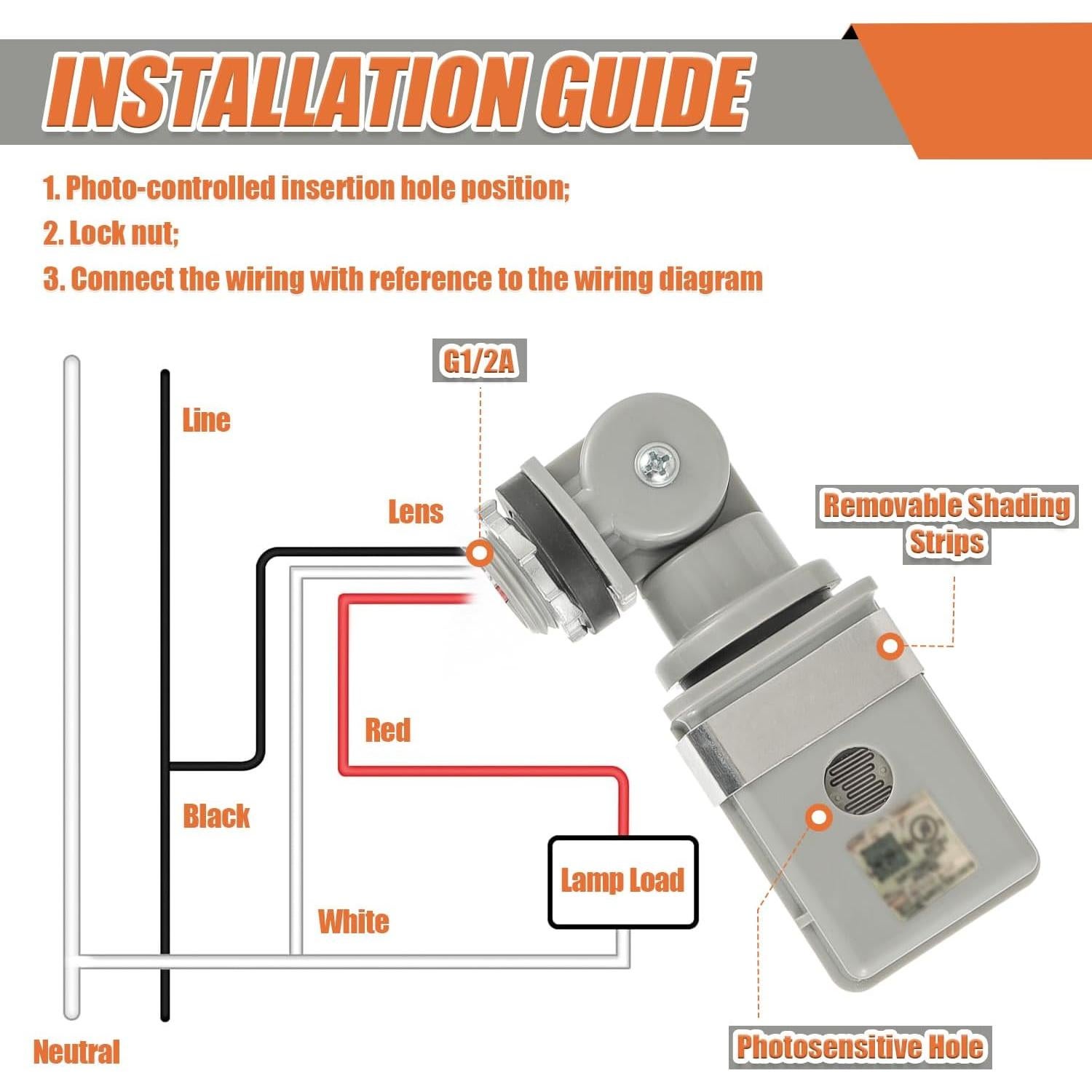 INSTALLATION GUIDE

1. Photo-controlled insertion hole position;

2. Lock nut;

3. Connect the wiring with reference to the wiring diagram

G1/2A

Line

Lens

Removable Shading Strips

Red

Black

Lamp Load

White

Neutral

Photosensitive Hole