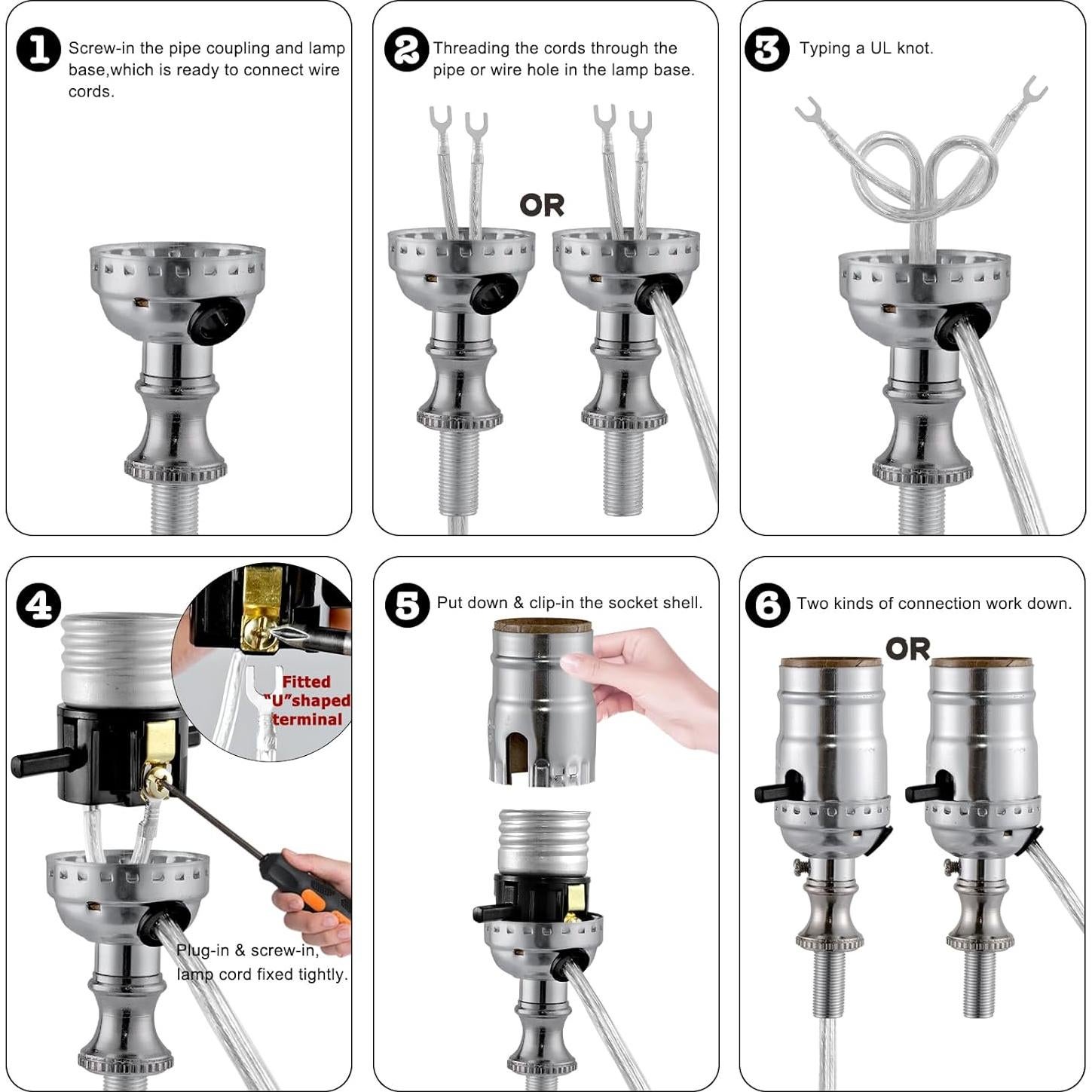 1 Screw-in the pipe coupling and lamp base,which is ready to connect wire cords.

2 Threading the cords through the pipe or wire hole in the lamp base.

OR

3 Typing a UL knot.

4

Fitted "U"shaped terminal

Plug-in & screw-in, lamp cord fixed tightly.

5 Put down & clip-in the socket shell.

6 Two kinds of connection work down.

OR