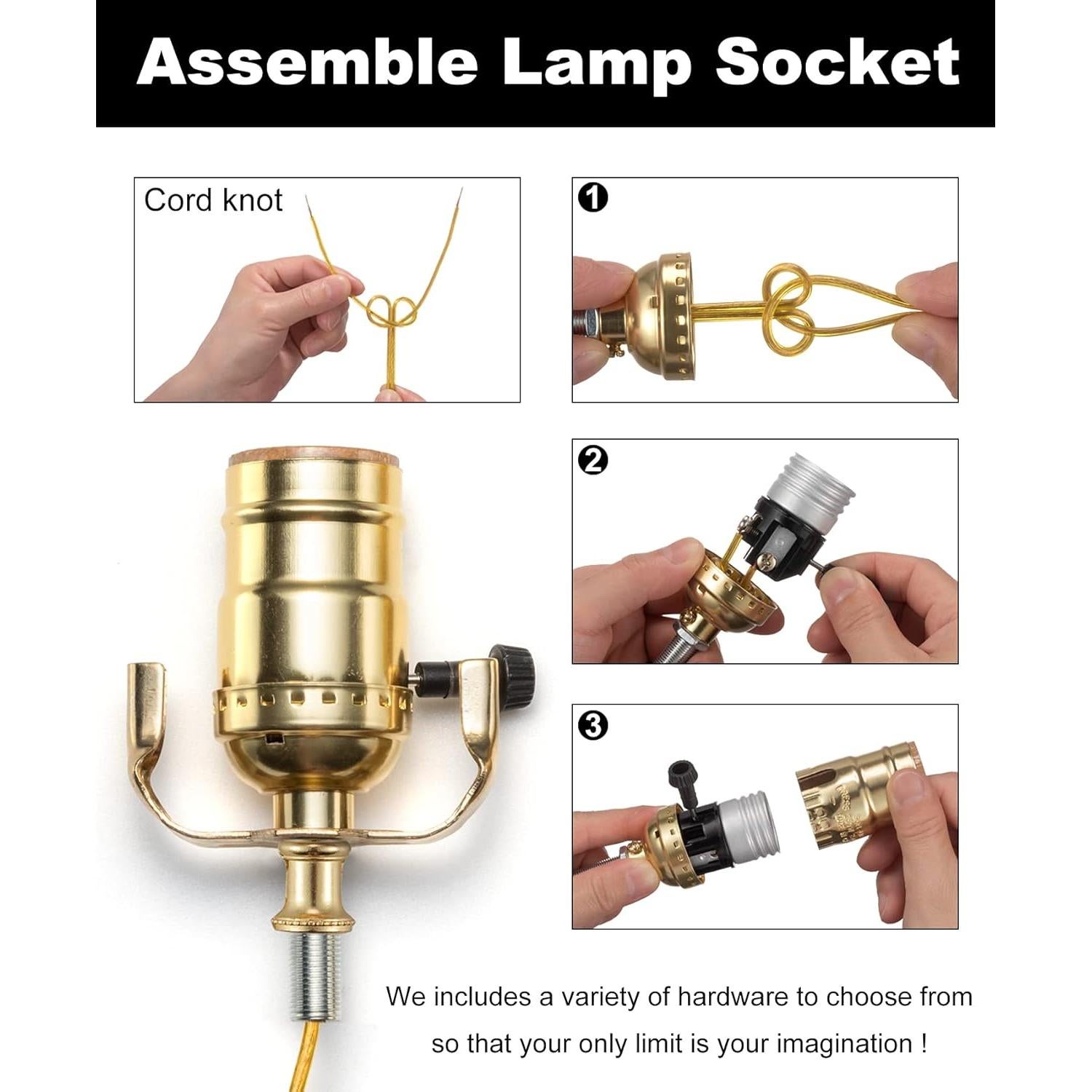 Assemble Lamp Socket

Cord knot

❶

❷

❸

We includes a variety of hardware to choose from so that your only limit is your imagination !