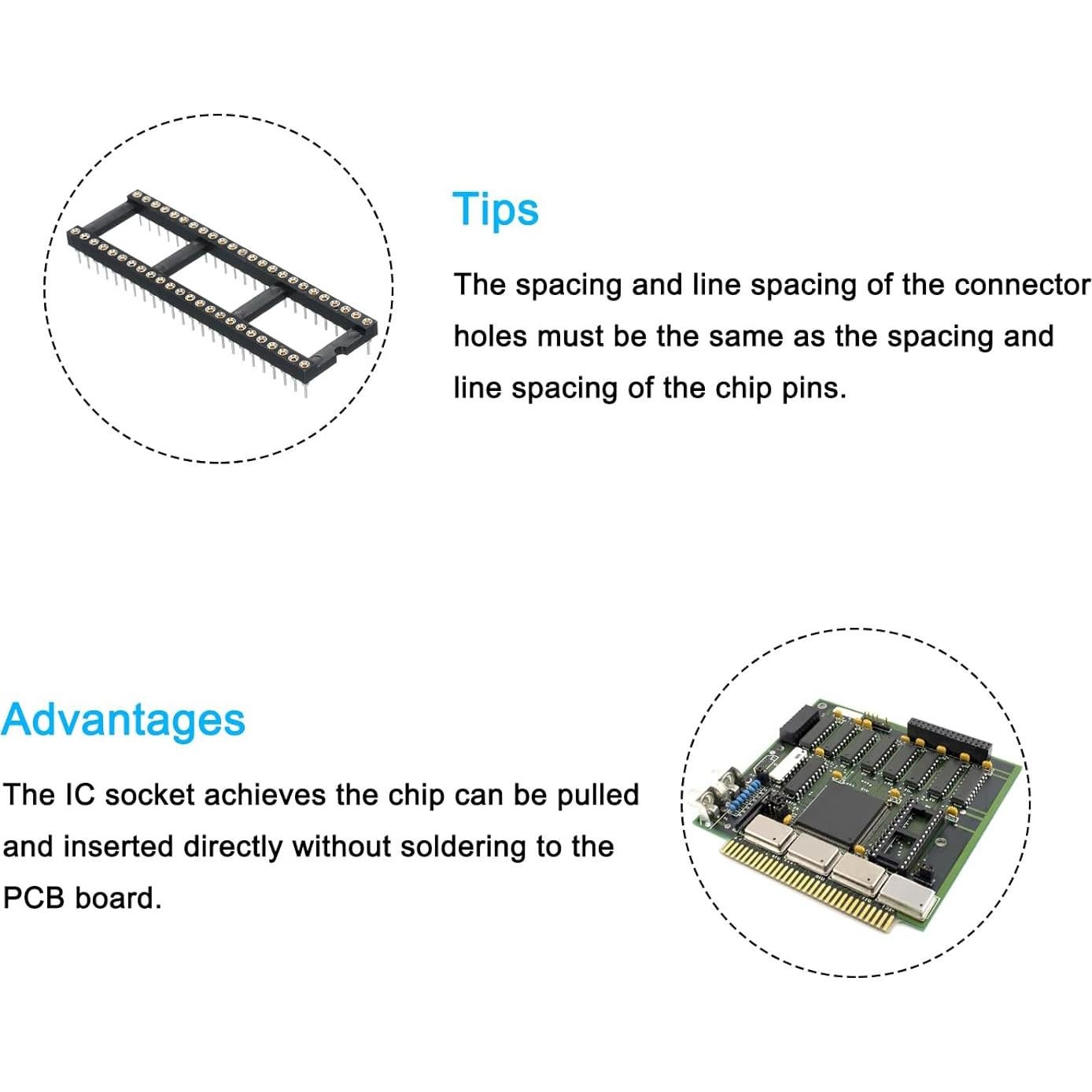 Tips

The spacing and line spacing of the connector holes must be the same as the spacing and line spacing of the chip pins.

Advantages

The IC socket achieves the chip can be pulled and inserted directly without soldering to the PCB board.