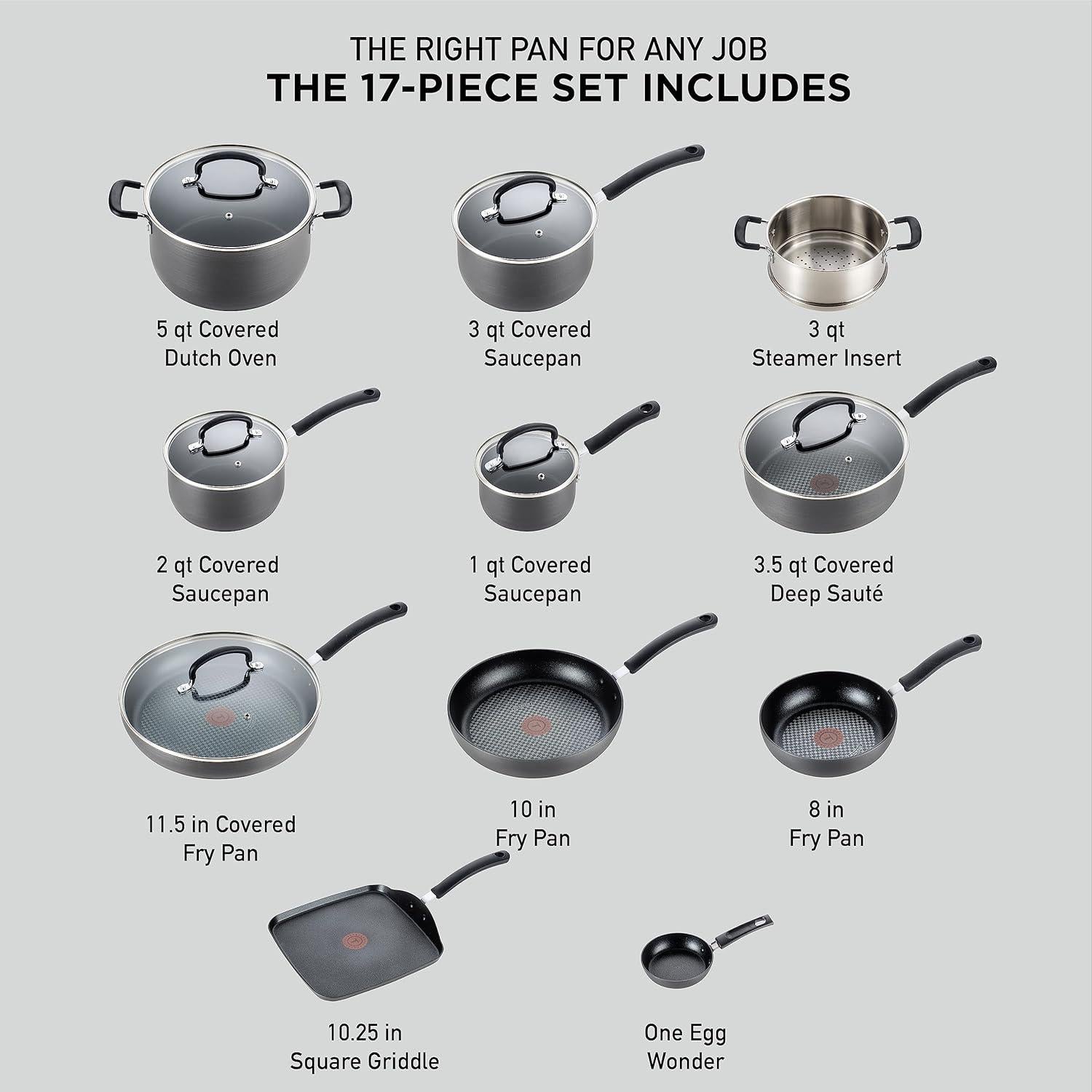 THE RIGHT PAN FOR ANY JOB
THE 17-PIECE SET INCLUDES

5 qt Covered Dutch Oven

3 qt Covered Saucepan

3 qt Steamer Insert

2 qt Covered Saucepan

1 qt Covered Saucepan

3.5 qt Covered Deep Sauté

11.5 in Covered Fry Pan

10 in Fry Pan

8 in Fry Pan

10.25 in Square Griddle

One Egg Wonder