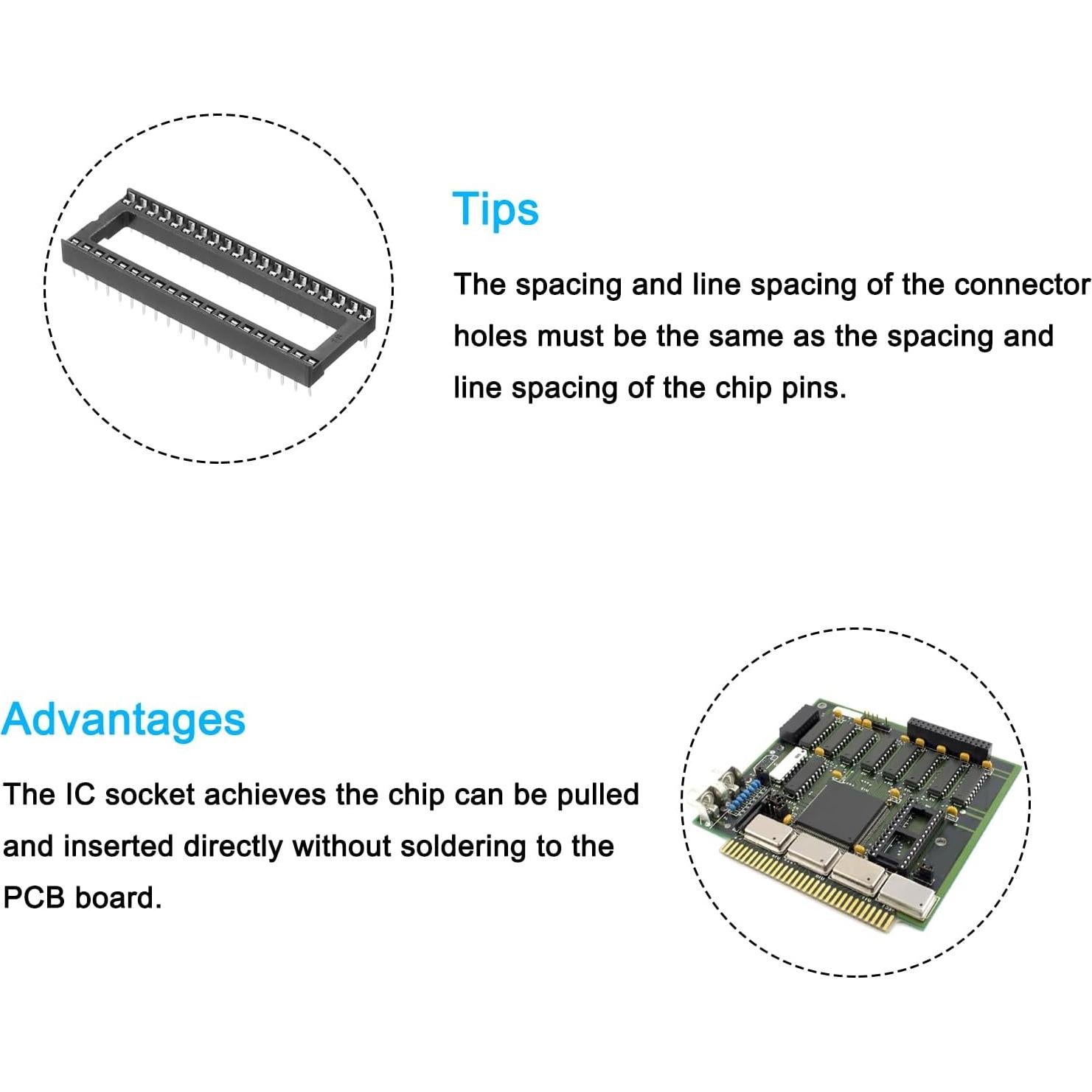 Tips

The spacing and line spacing of the connector holes must be the same as the spacing and line spacing of the chip pins.

Advantages

The IC socket achieves the chip can be pulled and inserted directly without soldering to the PCB board.