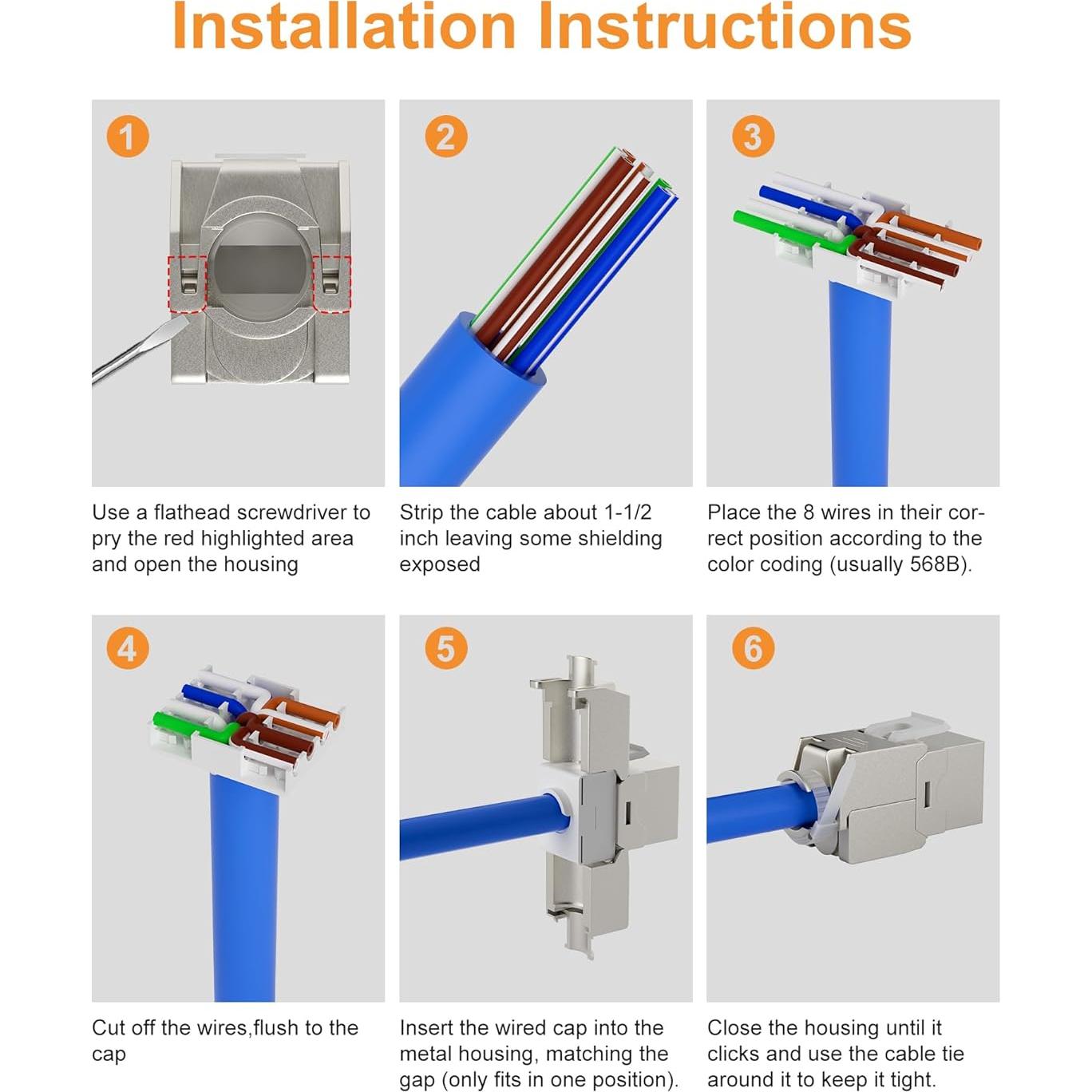 Installation Instructions

1

Use a flathead screwdriver to pry the red highlighted area and open the housing

2

Strip the cable about 1-1/2 inch leaving some shielding exposed

3

Place the 8 wires in their correct position according to the color coding (usually 568B).

4

Cut off the wires,flush to the cap

5

Insert the wired cap into the metal housing, matching the gap (only fits in one position).

6

Close the housing until it clicks and use the cable tie around it to keep it tight.