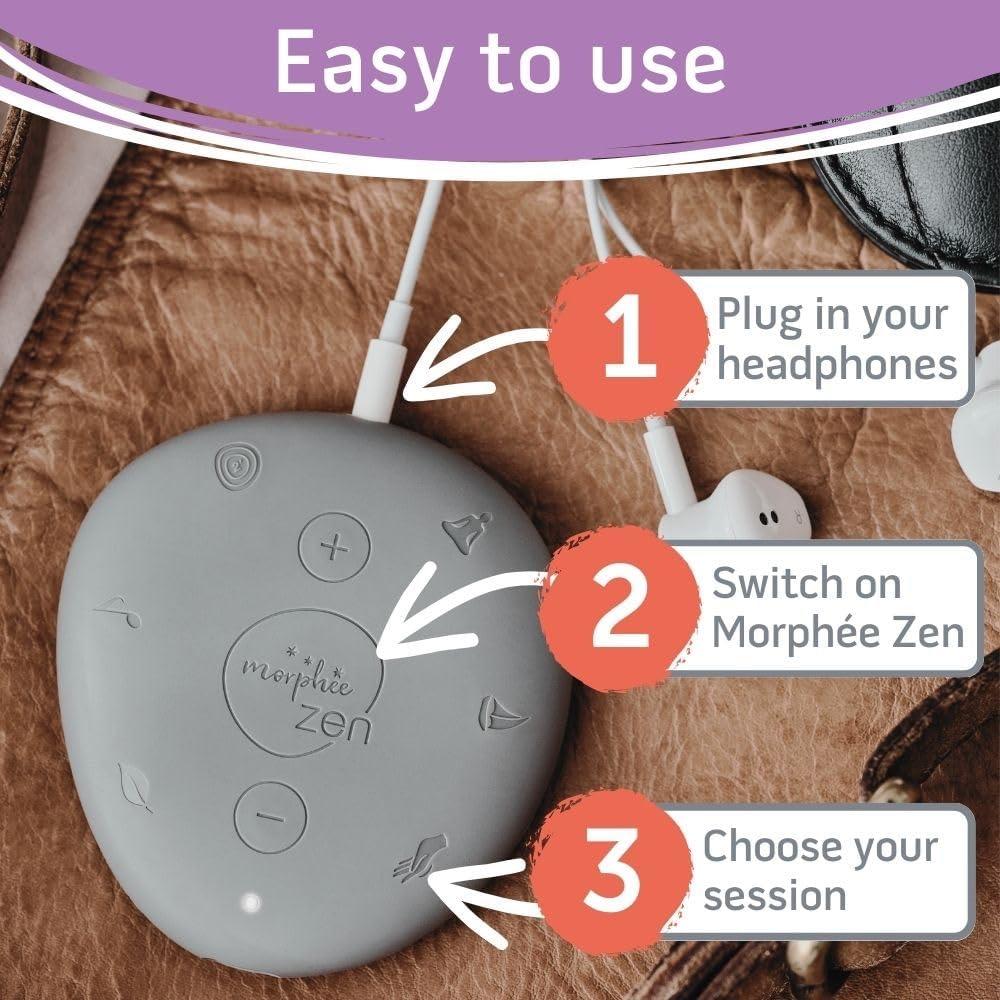 Easy to use

1 Plug in your headphones

2 Switch on Morphée Zen

3 Choose your session

+

morphée zen

−