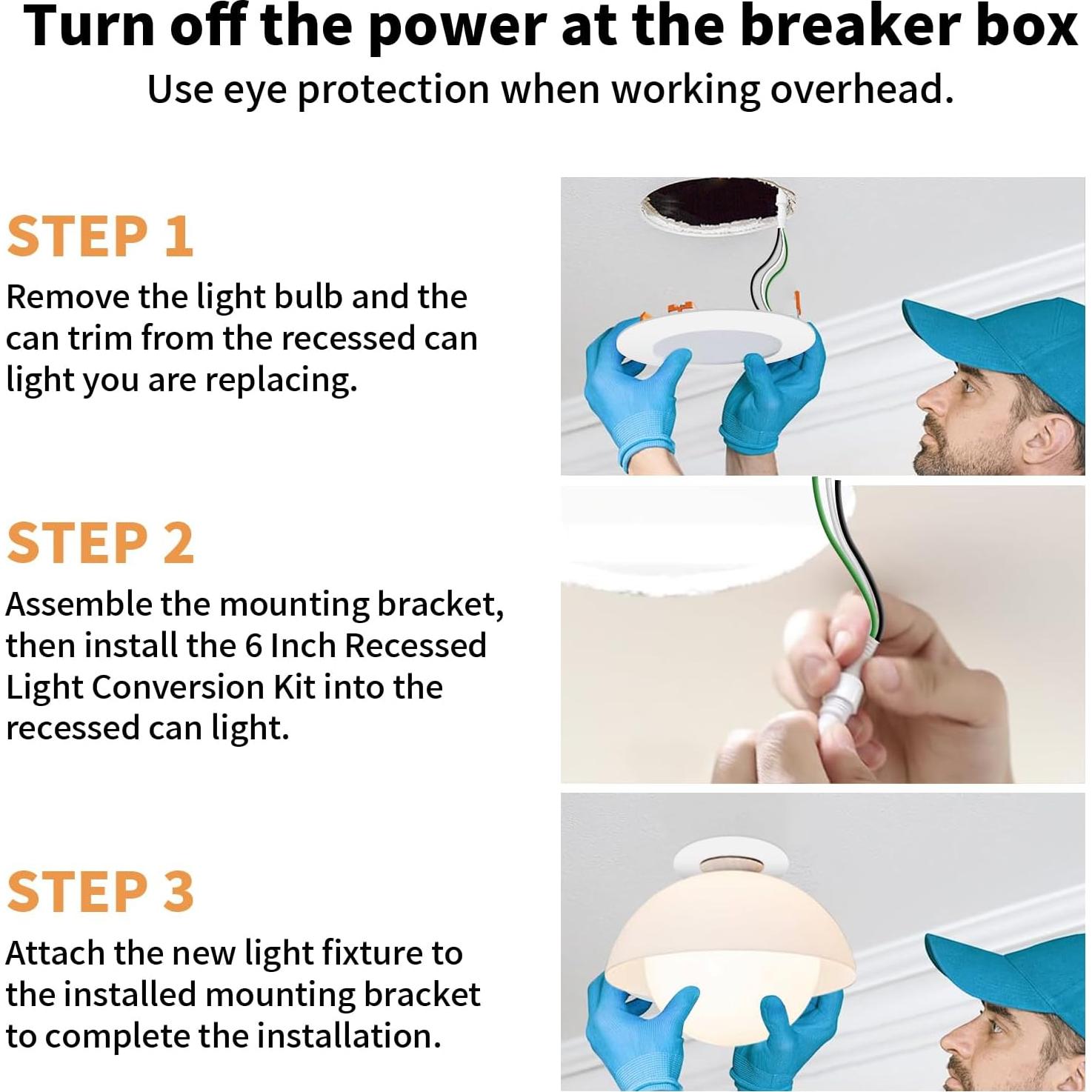 Turn off the power at the breaker box
Use eye protection when working overhead.

STEP 1
Remove the light bulb and the can trim from the recessed can light you are replacing.

STEP 2
Assemble the mounting bracket, then install the 6 Inch Recessed Light Conversion Kit into the recessed can light.

STEP 3
Attach the new light fixture to the installed mounting bracket to complete the installation.