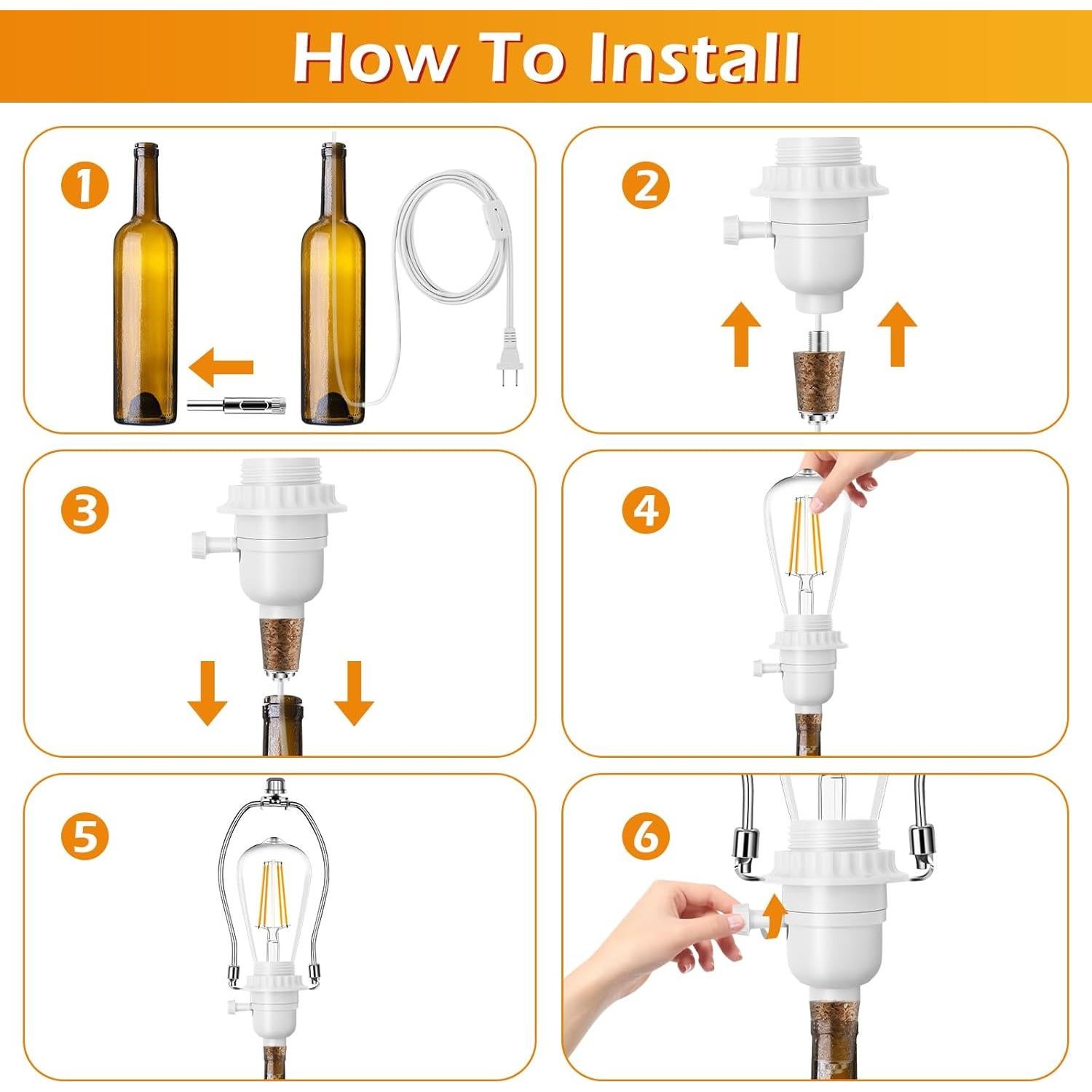 How To Install

1

2

3

4

5

6