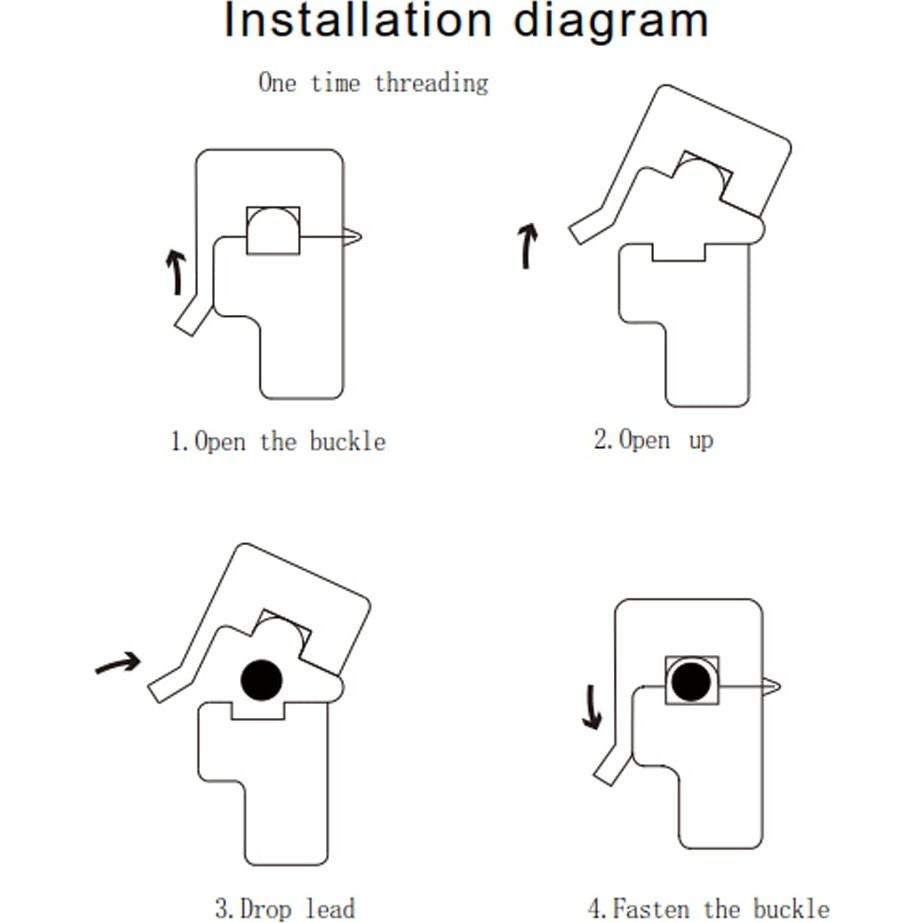 Installation diagram

One time threading

1.Open the buckle

2.Open up

3.Drop lead

4.Fasten the buckle