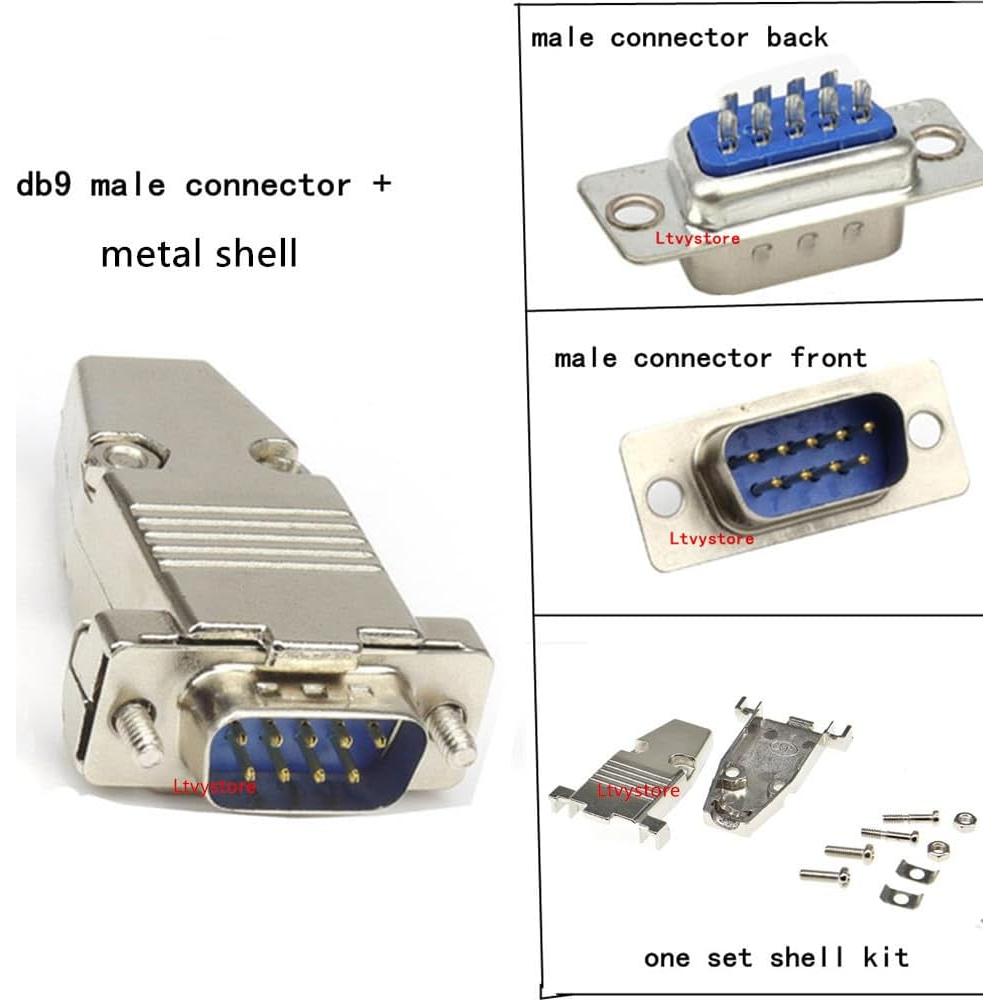 db9 male connector +

metal shell

Ltvystore

male connector back

Ltvystore

male connector front

Ltvystore

Ltvystore

one set shell kit