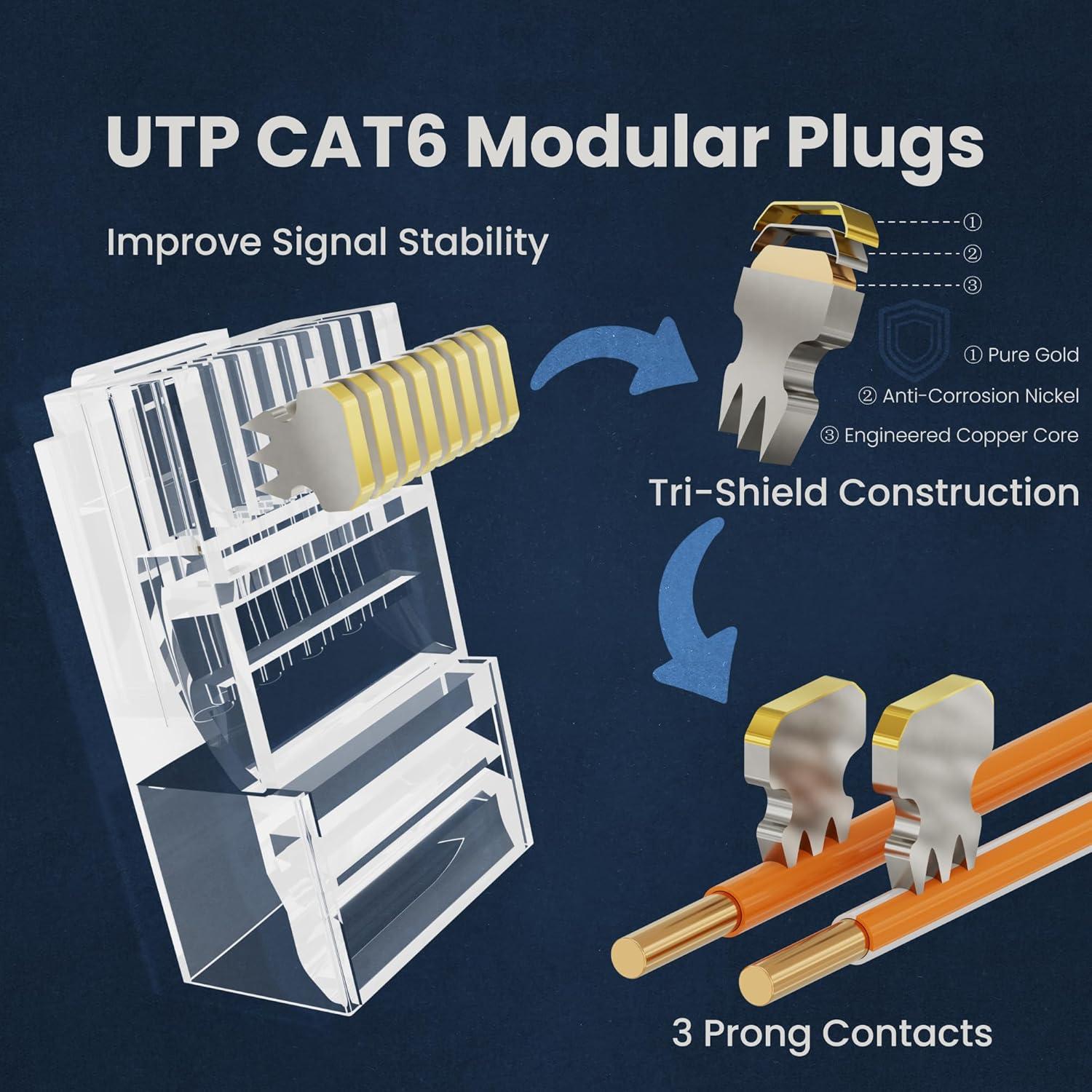 UTP CAT6 Modular Plugs

Improve Signal Stability

①
②
③

① Pure Gold
② Anti-Corrosion Nickel
③ Engineered Copper Core

Tri-Shield Construction

3 Prong Contacts