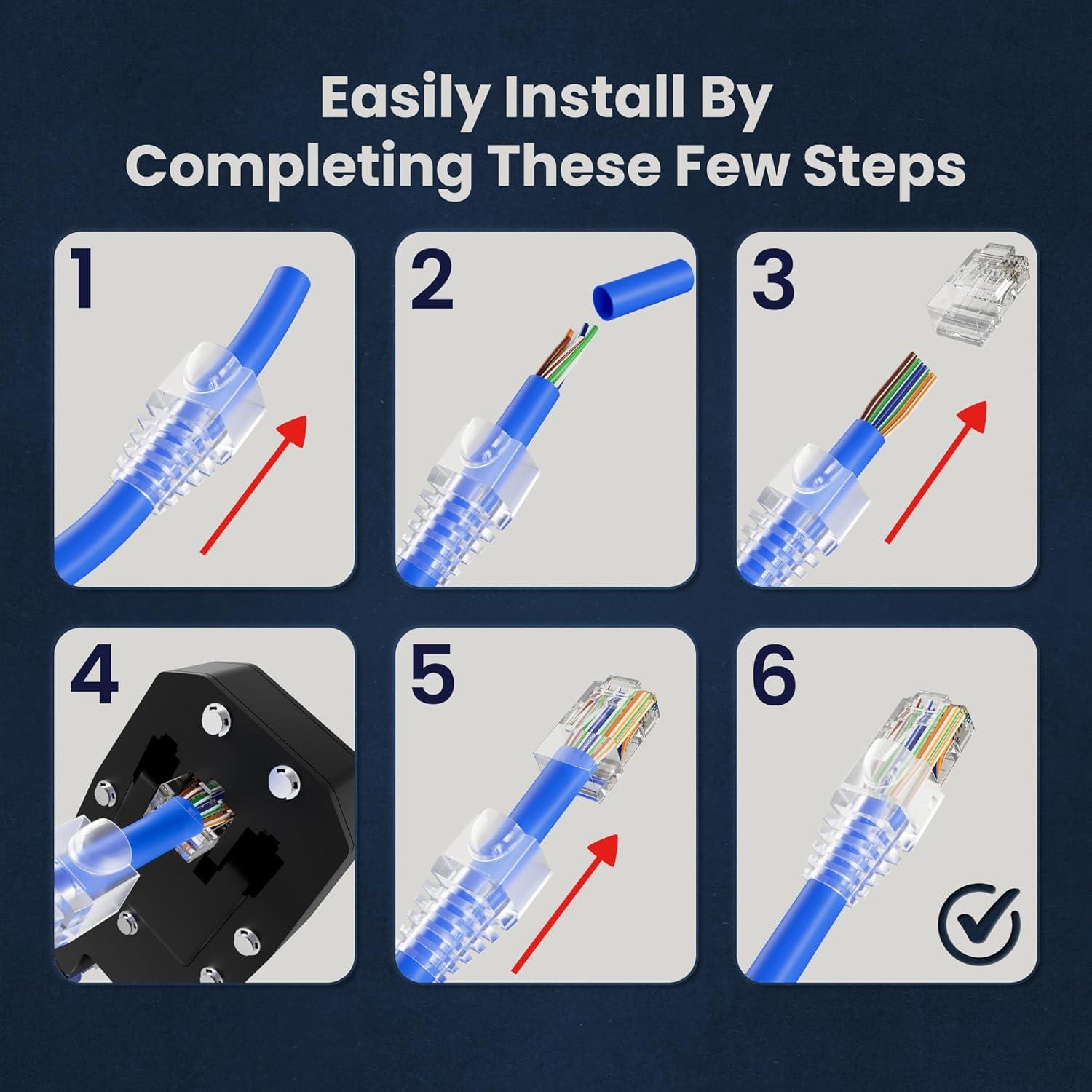 Easily Install By Completing These Few Steps

1

2

3

4

5

6