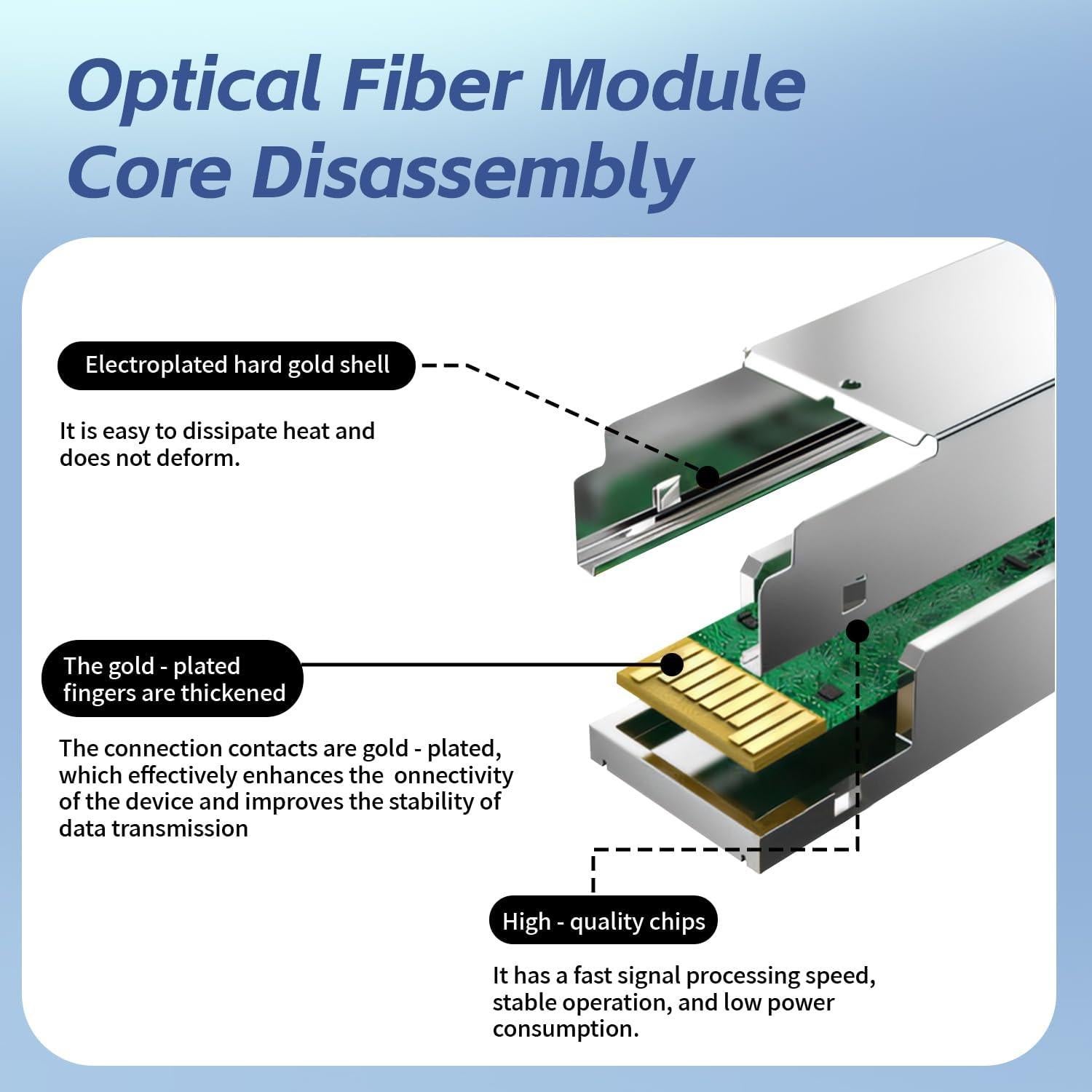 Optical Fiber Module Core Disassembly

Electroplated hard gold shell

It is easy to dissipate heat and does not deform.

The gold - plated fingers are thickened

The connection contacts are gold - plated, which effectively enhances the onnectivity of the device and improves the stability of data transmission

High - quality chips

It has a fast signal processing speed, stable operation, and low power consumption.