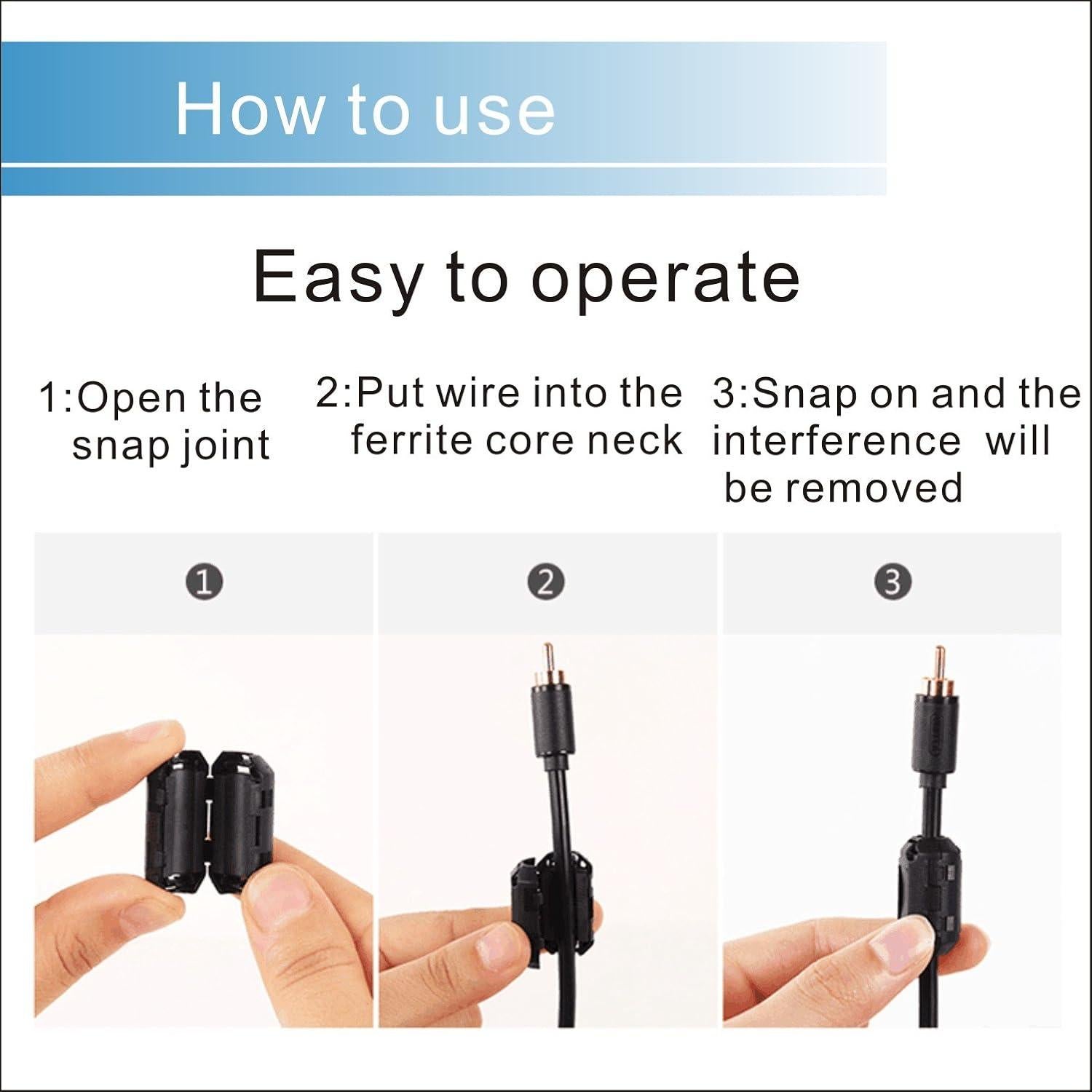 How to use

Easy to operate

1:Open the snap joint

2:Put wire into the ferrite core neck

3:Snap on and the interference will be removed

①

②

③