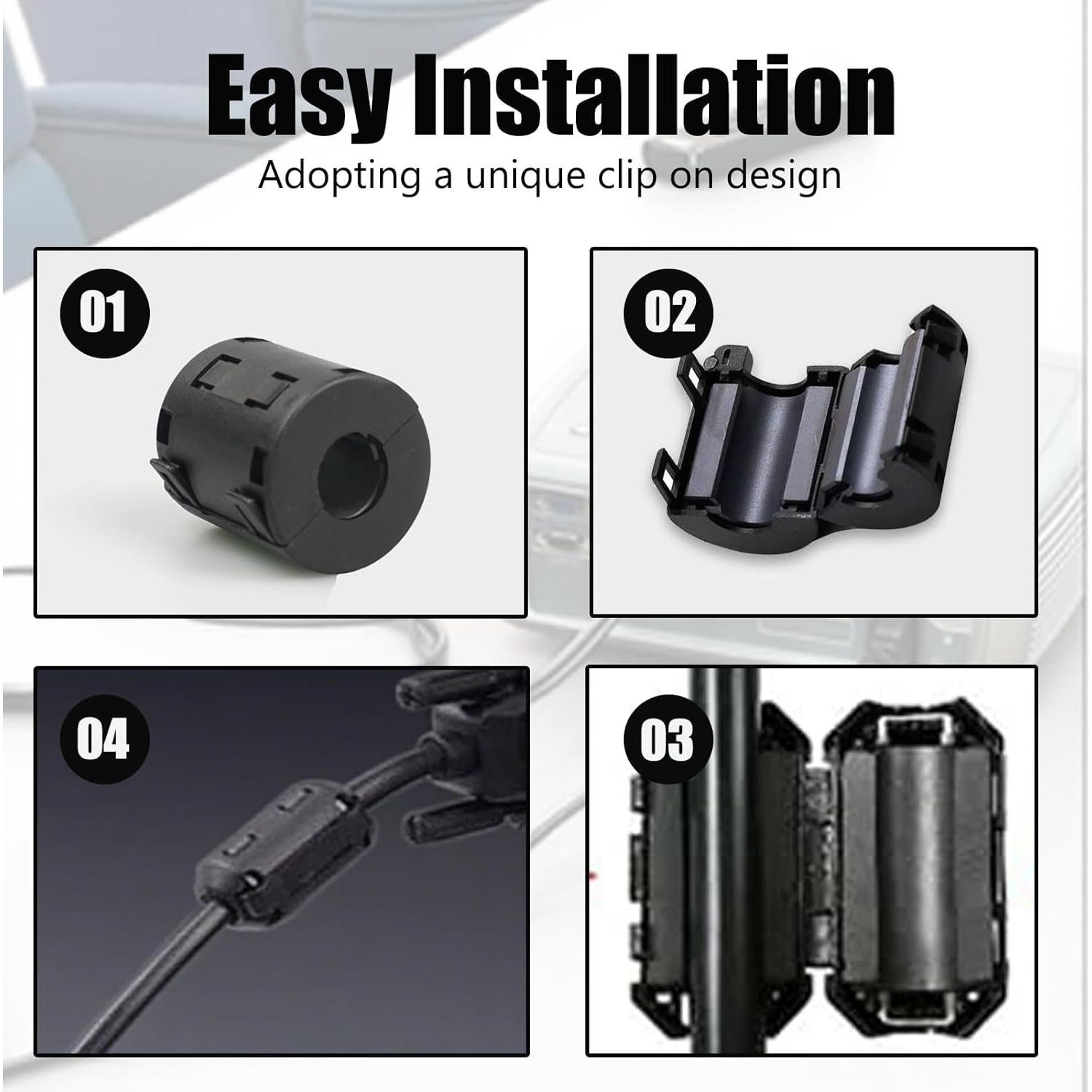 Easy Installation
Adopting a unique clip on design

01

02

04

03