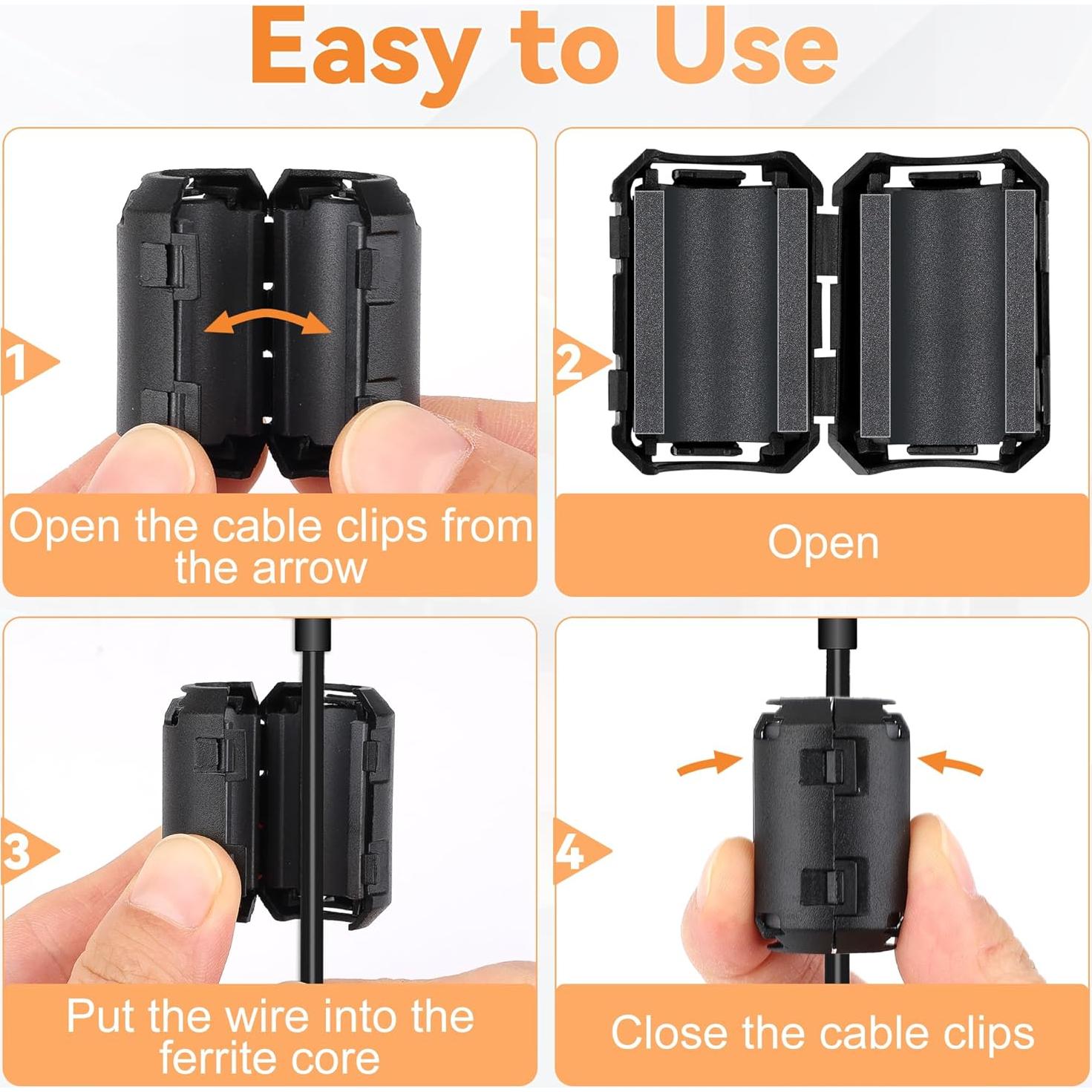 Easy to Use

1

Open the cable clips from the arrow

2

Open

3

Put the wire into the ferrite core

4

Close the cable clips