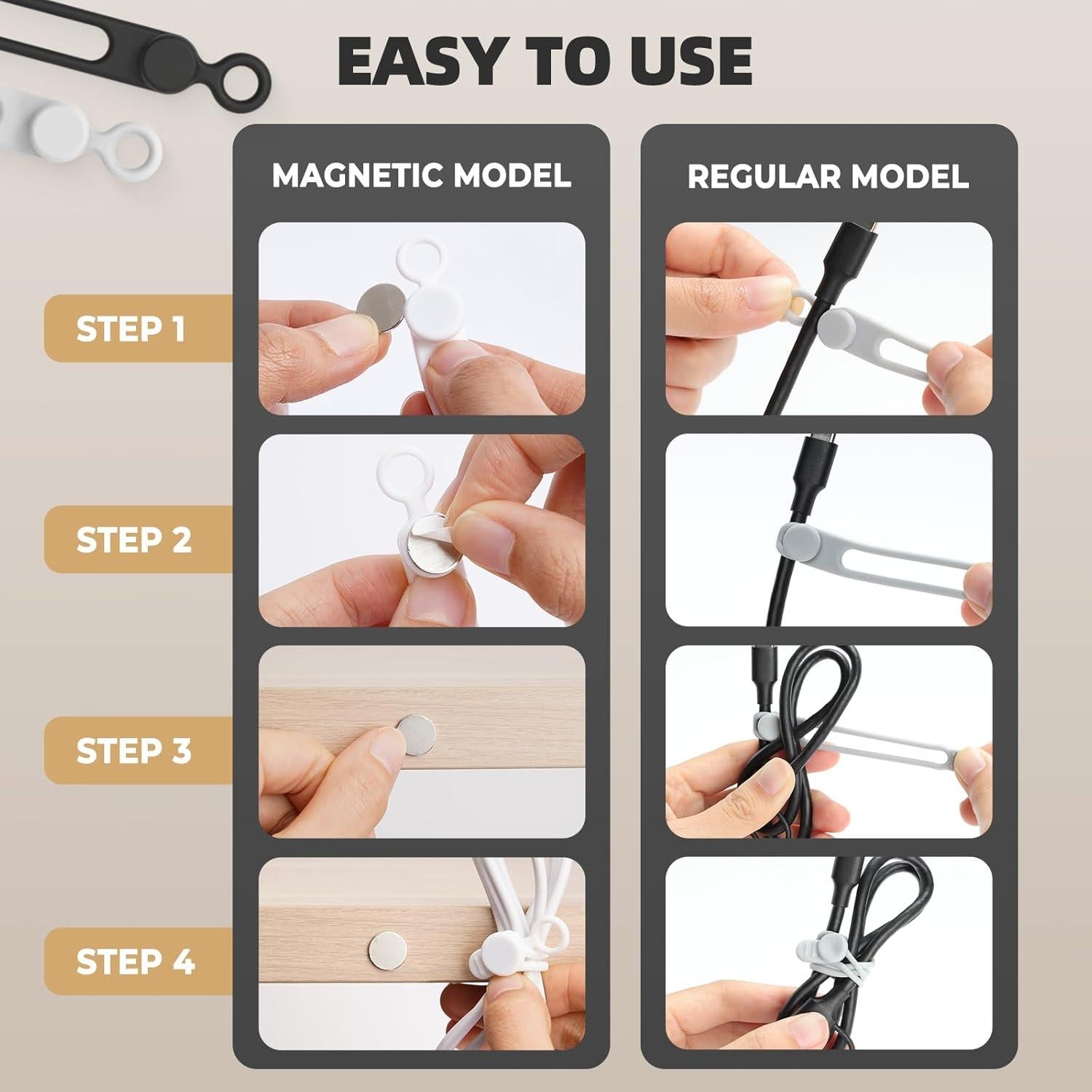 EASY TO USE

MAGNETIC MODEL

REGULAR MODEL

STEP 1

STEP 2

STEP 3

STEP 4