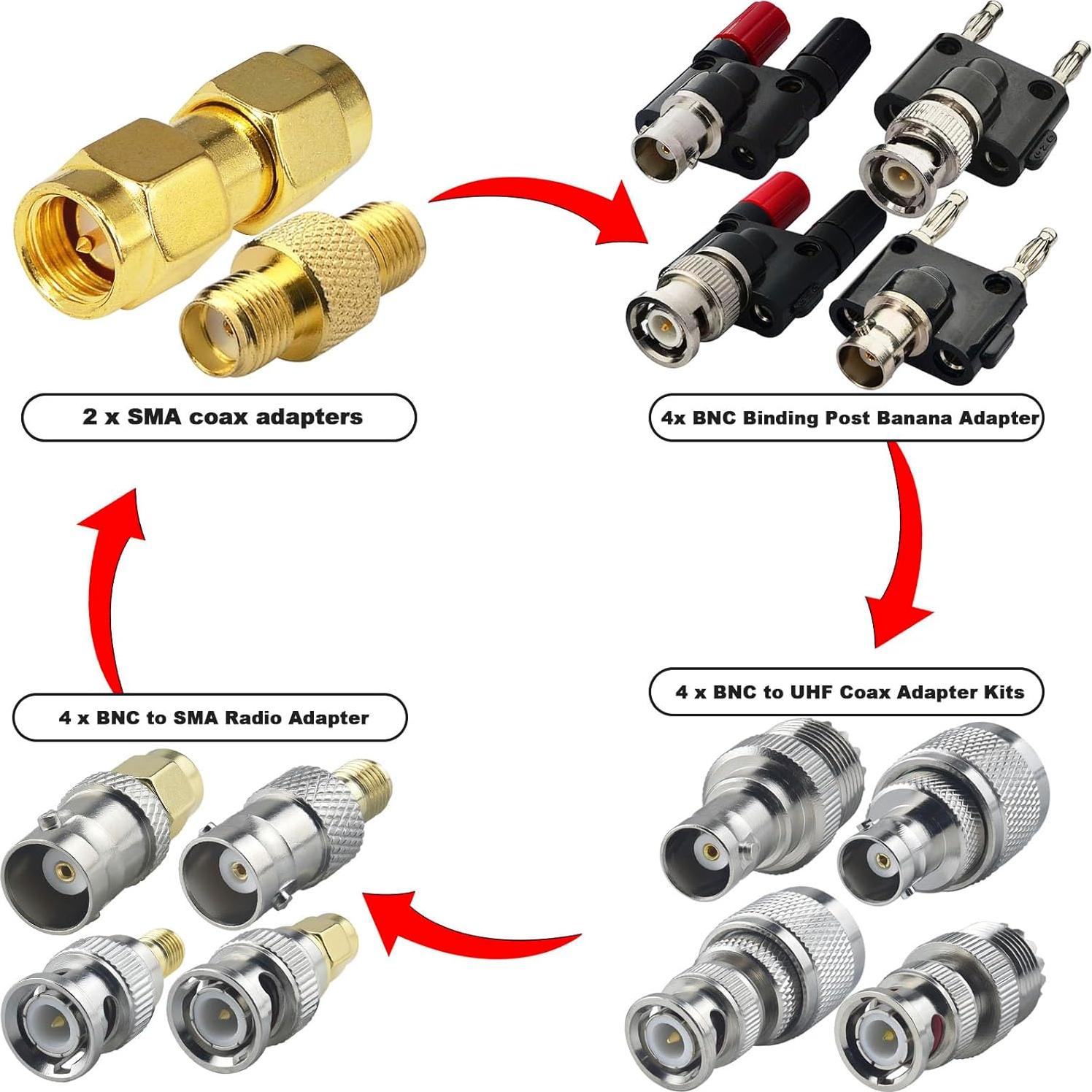 2 x SMA coax adapters

4x BNC Binding Post Banana Adapter

4 x BNC to UHF Coax Adapter Kits

4 x BNC to SMA Radio Adapter