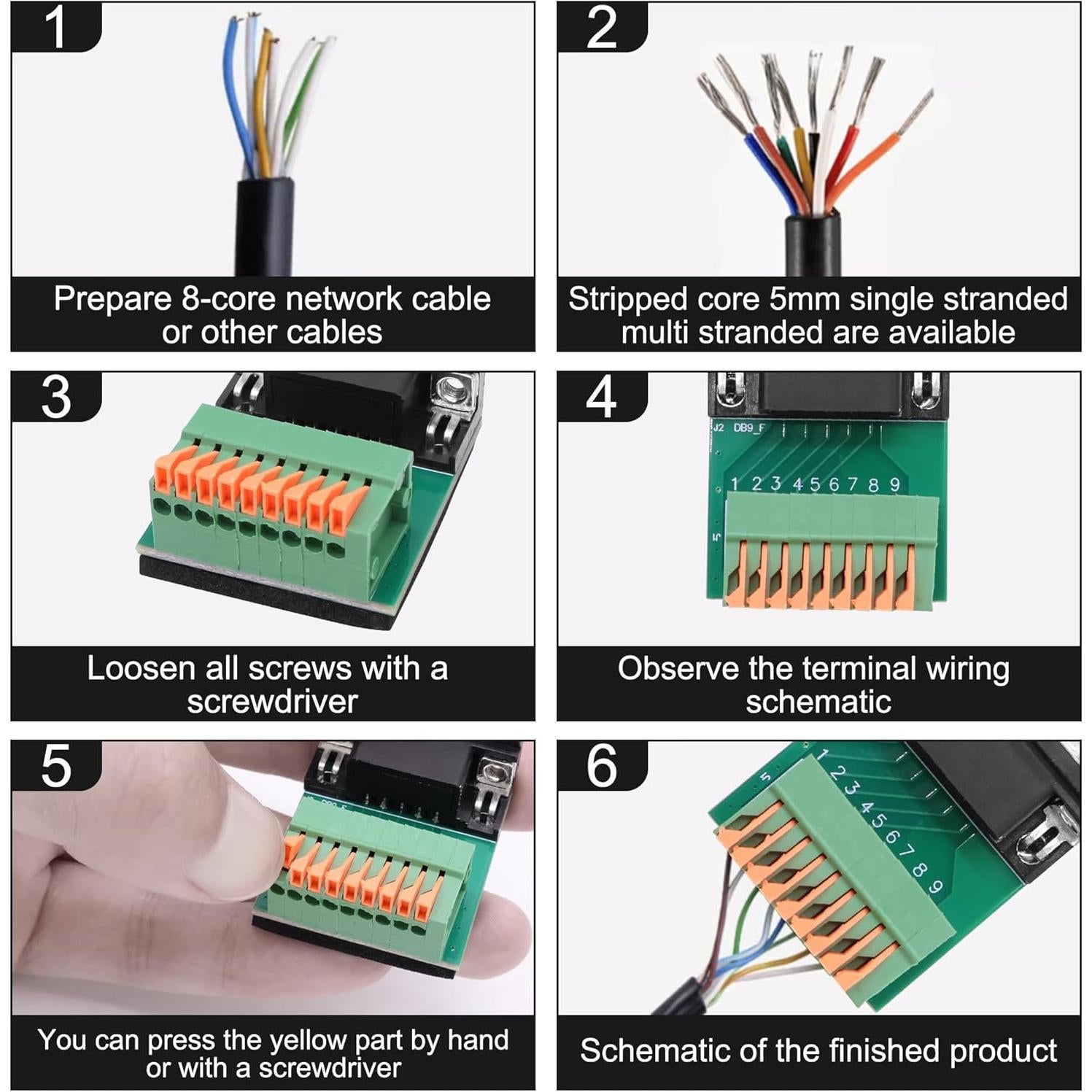 1

Prepare 8-core network cable or other cables

2

Stripped core 5mm single stranded multi stranded are available

3

Loosen all screws with a screwdriver

4

J2 DB9_F

1 2 3 4 5 6 7 8 9

5

Observe the terminal wiring schematic

5

You can press the yellow part by hand or with a screwdriver

6

5

1 2 3 4 5 6 7 8 9

Schematic of the finished product