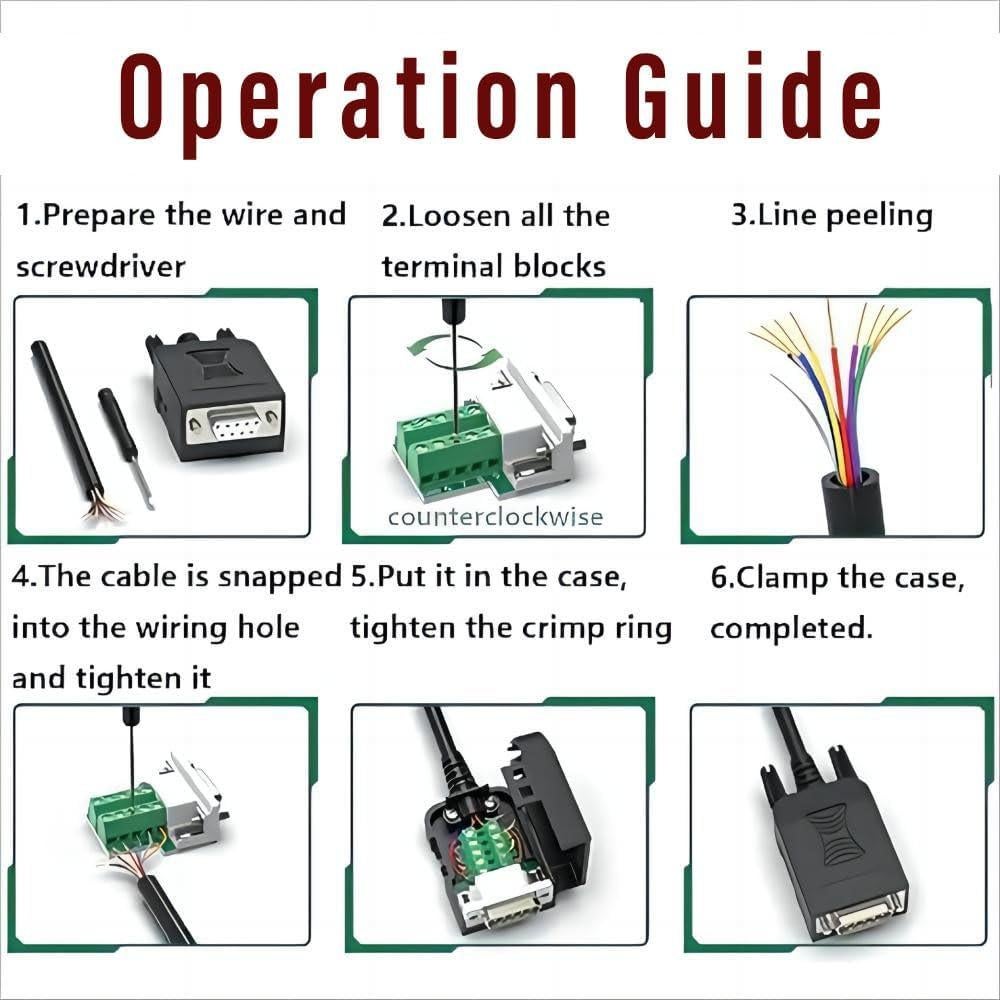 Operation Guide

1.Prepare the wire and screwdriver

2.Loosen all the terminal blocks

counterclockwise

3.Line peeling

4.The cable is snapped into the wiring hole and tighten it

5.Put it in the case, tighten the crimp ring

6.Clamp the case, completed.