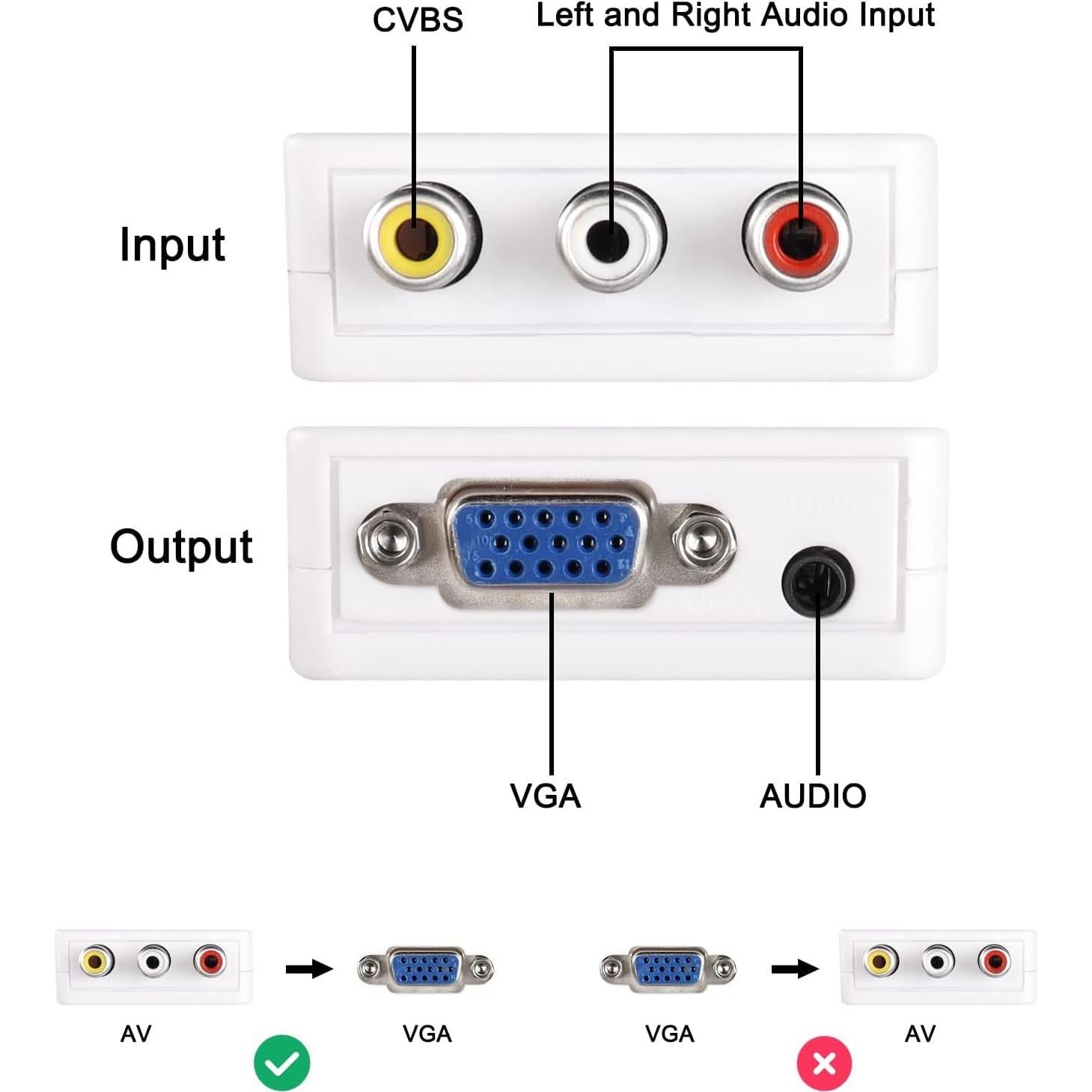 CVBS

Left and Right Audio Input

Input

Output

VGA

AUDIO

AV

VGA

VGA

AV