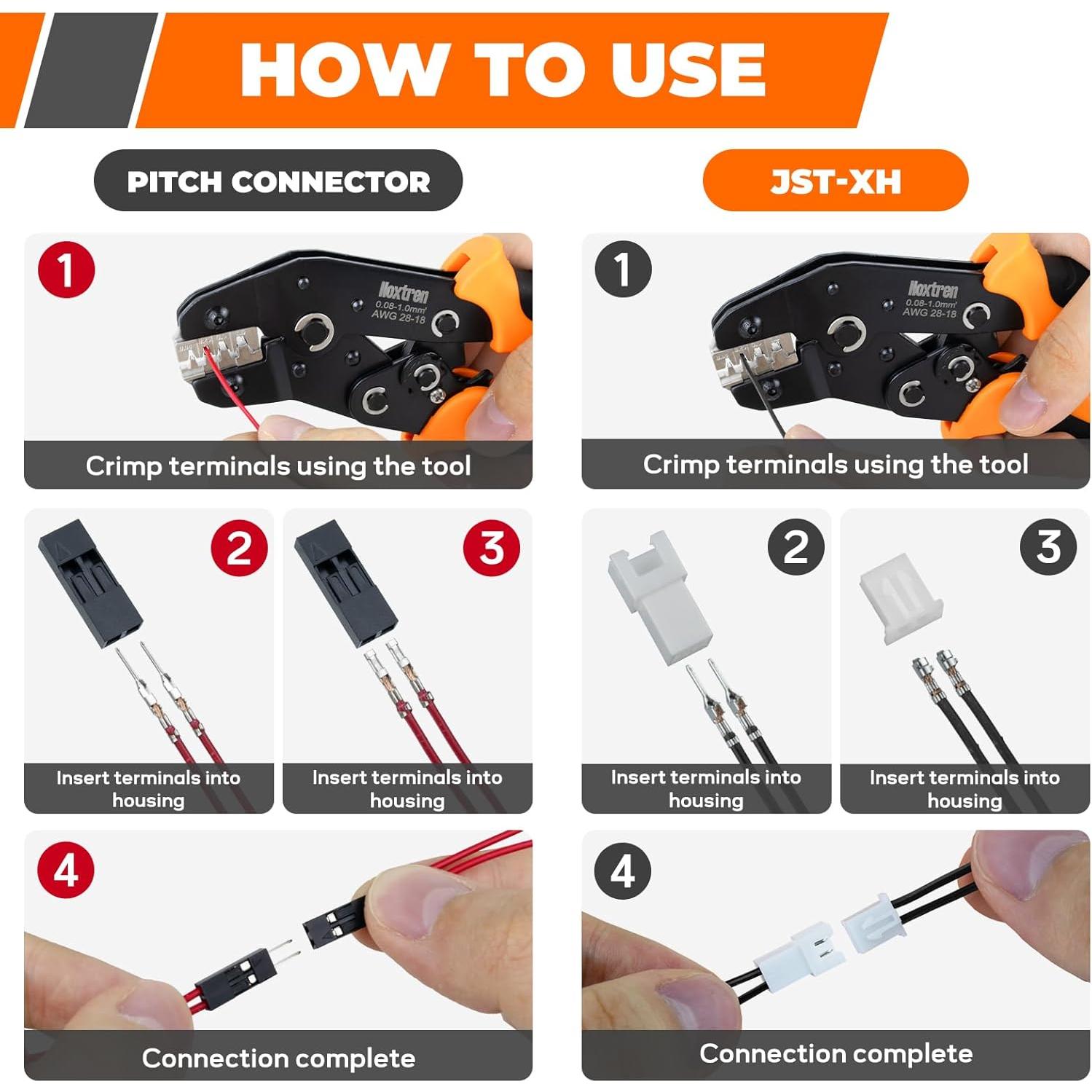 HOW TO USE

PITCH CONNECTOR

1

Hoxtren
0.08-1.0mm²
AWG 28-18

Crimp terminals using the tool

2

Insert terminals into housing

3

Insert terminals into housing

4

Connection complete

JST-XH

1

Hoxtren
0.08-1.0mm²
AWG 28-18

Crimp terminals using the tool

2

Insert terminals into housing

3

Insert terminals into housing

4

Connection complete