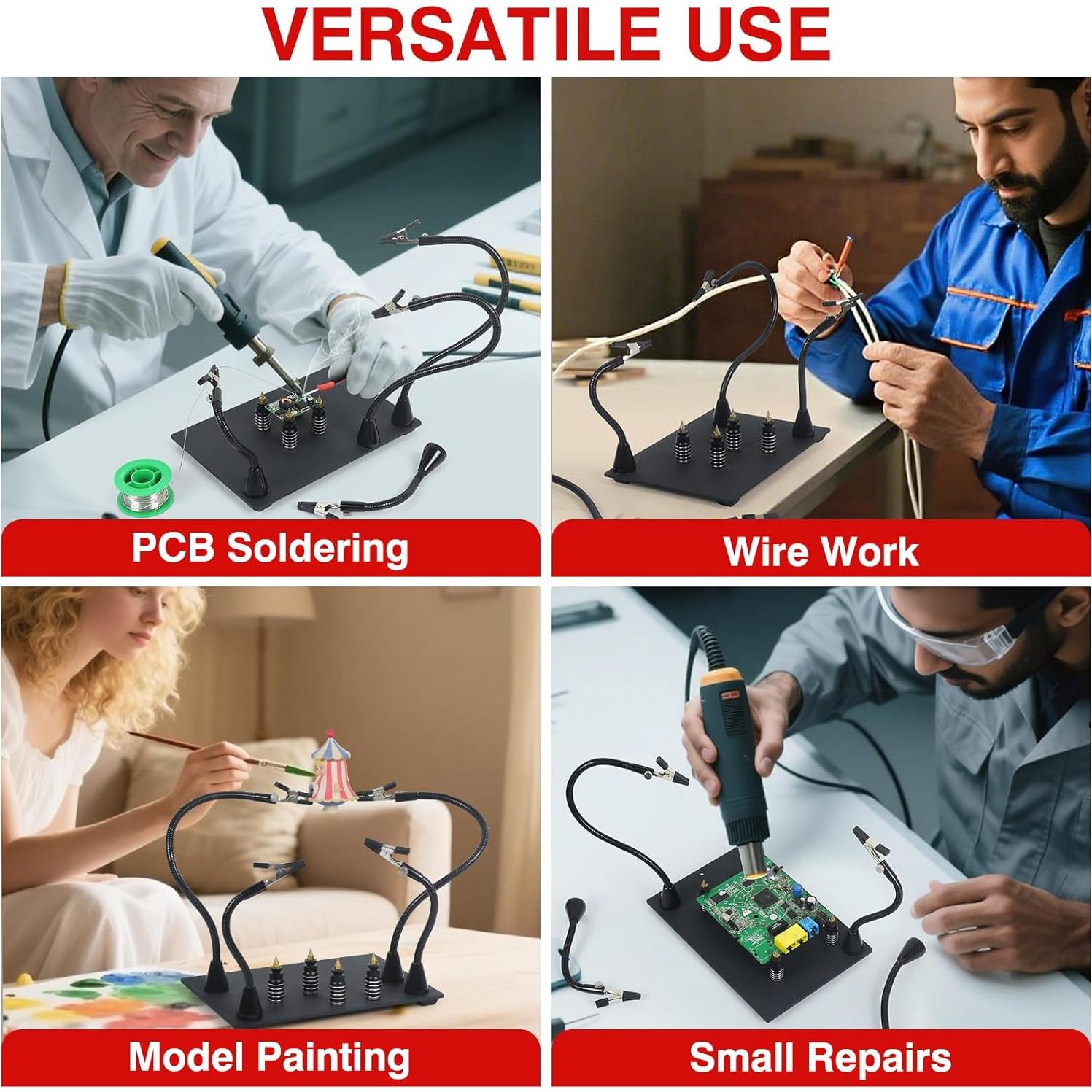 VERSATILE USE

PCB Soldering

Wire Work

Model Painting

Small Repairs