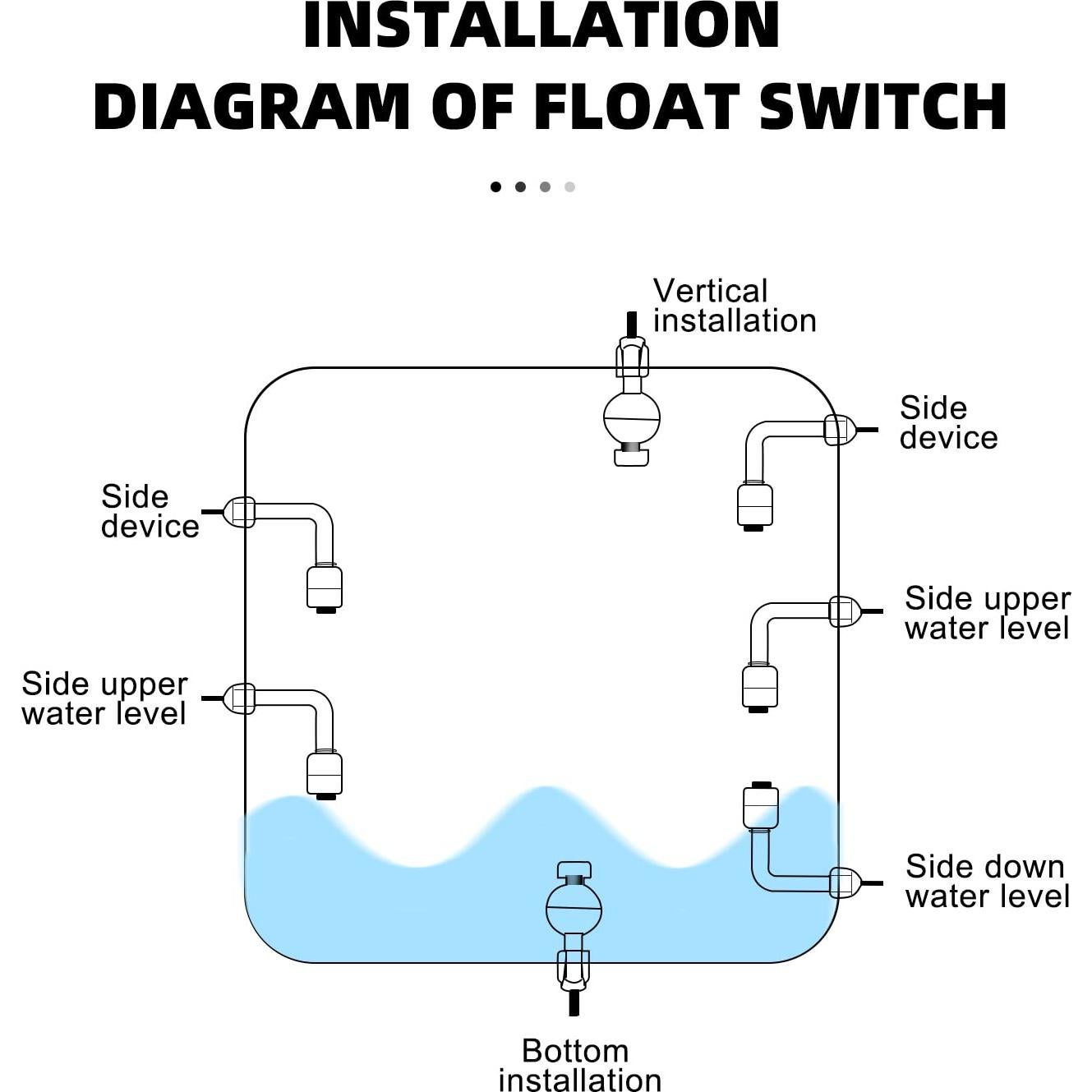 INSTALLATION
DIAGRAM OF FLOAT SWITCH

Vertical installation

Side device

Side device

Side upper water level

Side upper water level

Side down water level

Bottom installation