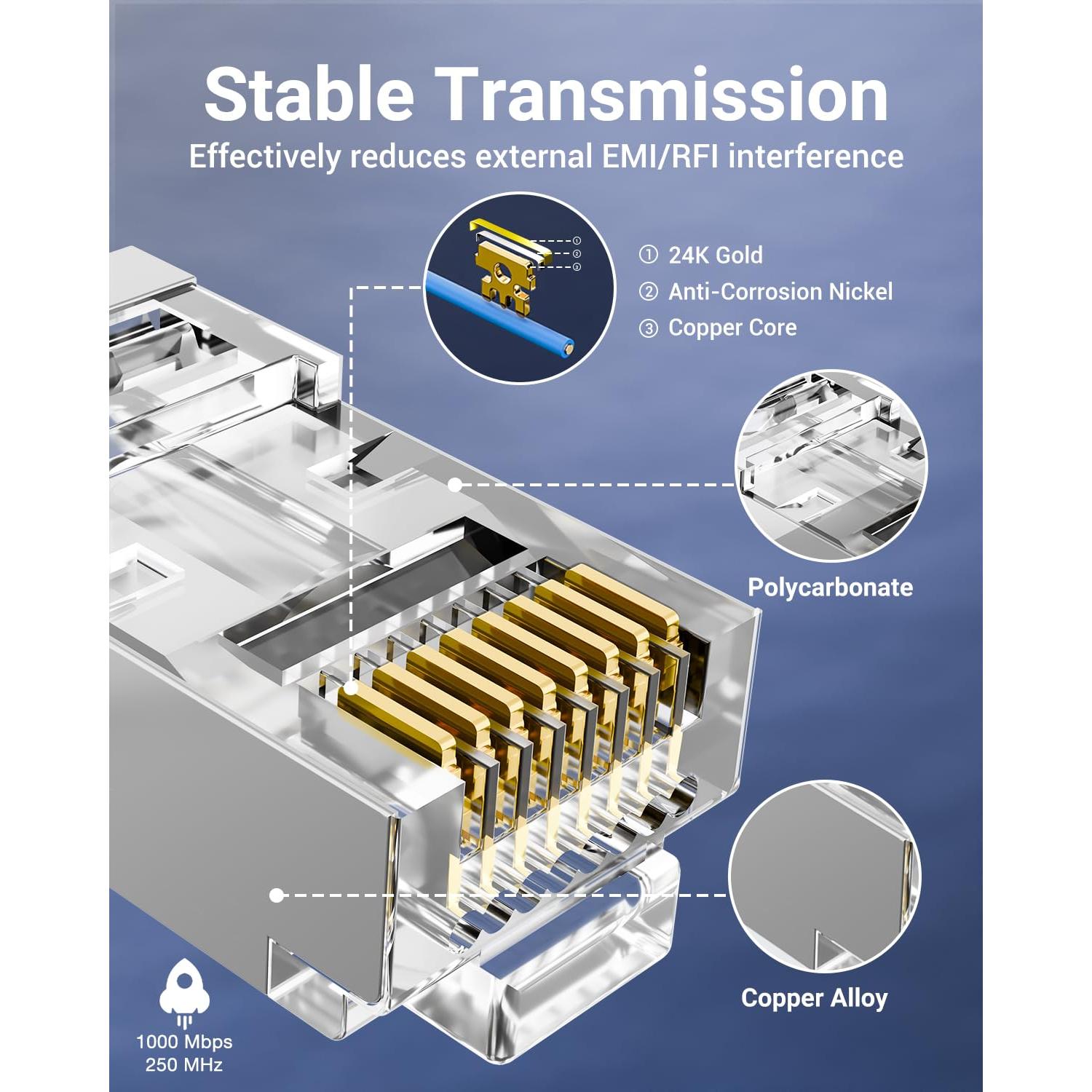 Stable Transmission
Effectively reduces external EMI/RFI interference

①
②
③

① 24K Gold
② Anti-Corrosion Nickel
③ Copper Core

Polycarbonate

Copper Alloy

1000 Mbps
250 MHz