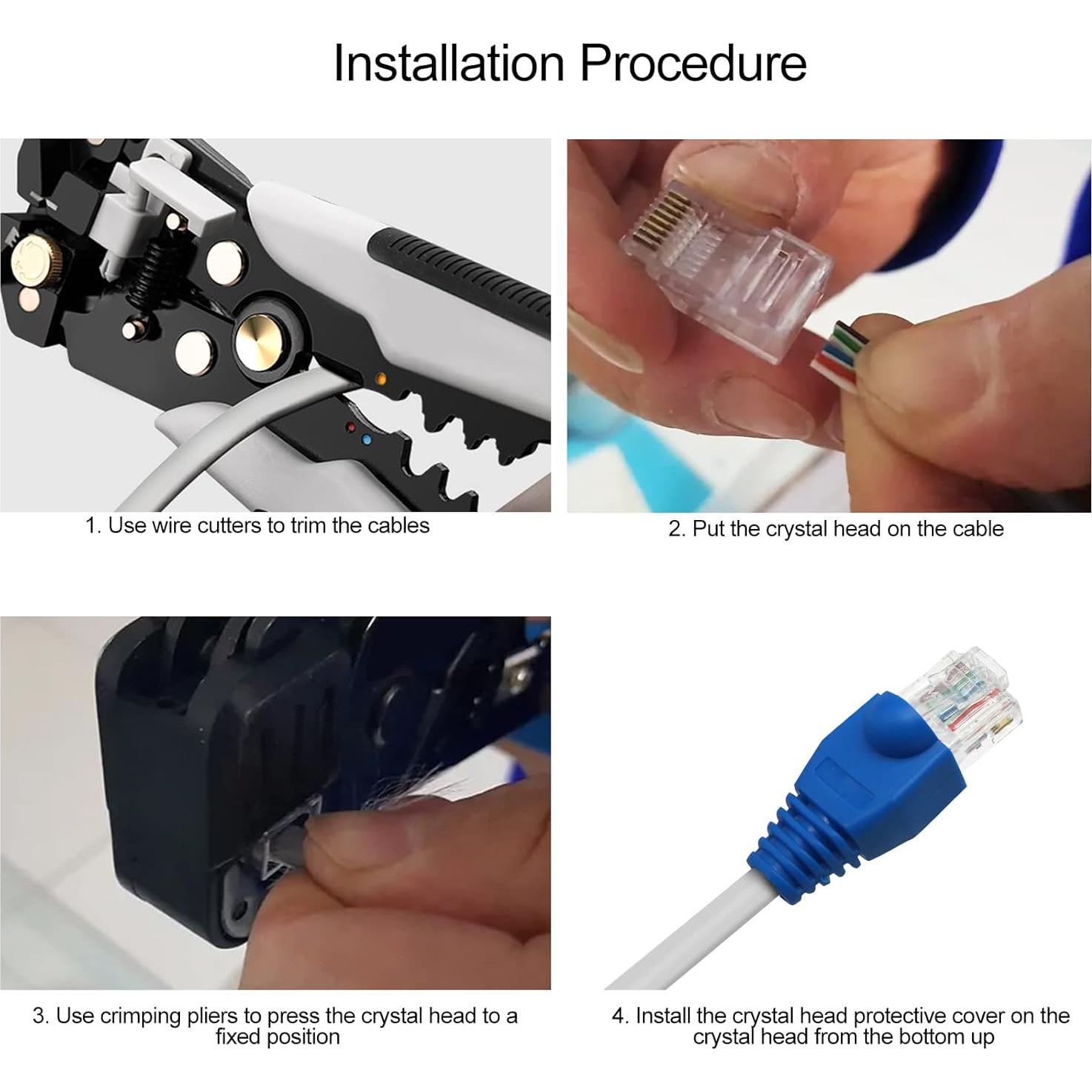 Installation Procedure

1. Use wire cutters to trim the cables

2. Put the crystal head on the cable

3. Use crimping pliers to press the crystal head to a fixed position

4. Install the crystal head protective cover on the crystal head from the bottom up