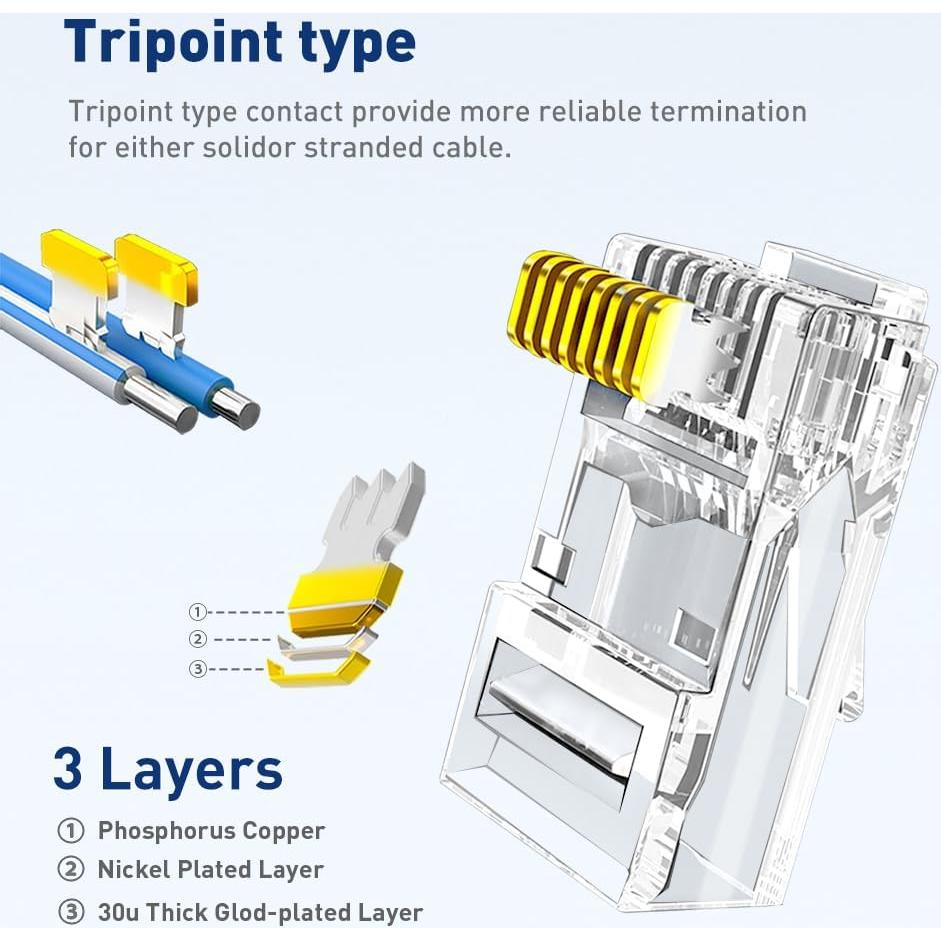 Tripoint type

Tripoint type contact provide more reliable termination for either solidor stranded cable.

①
②
③

3 Layers

① Phosphorus Copper
② Nickel Plated Layer
③ 30u Thick Glod-plated Layer