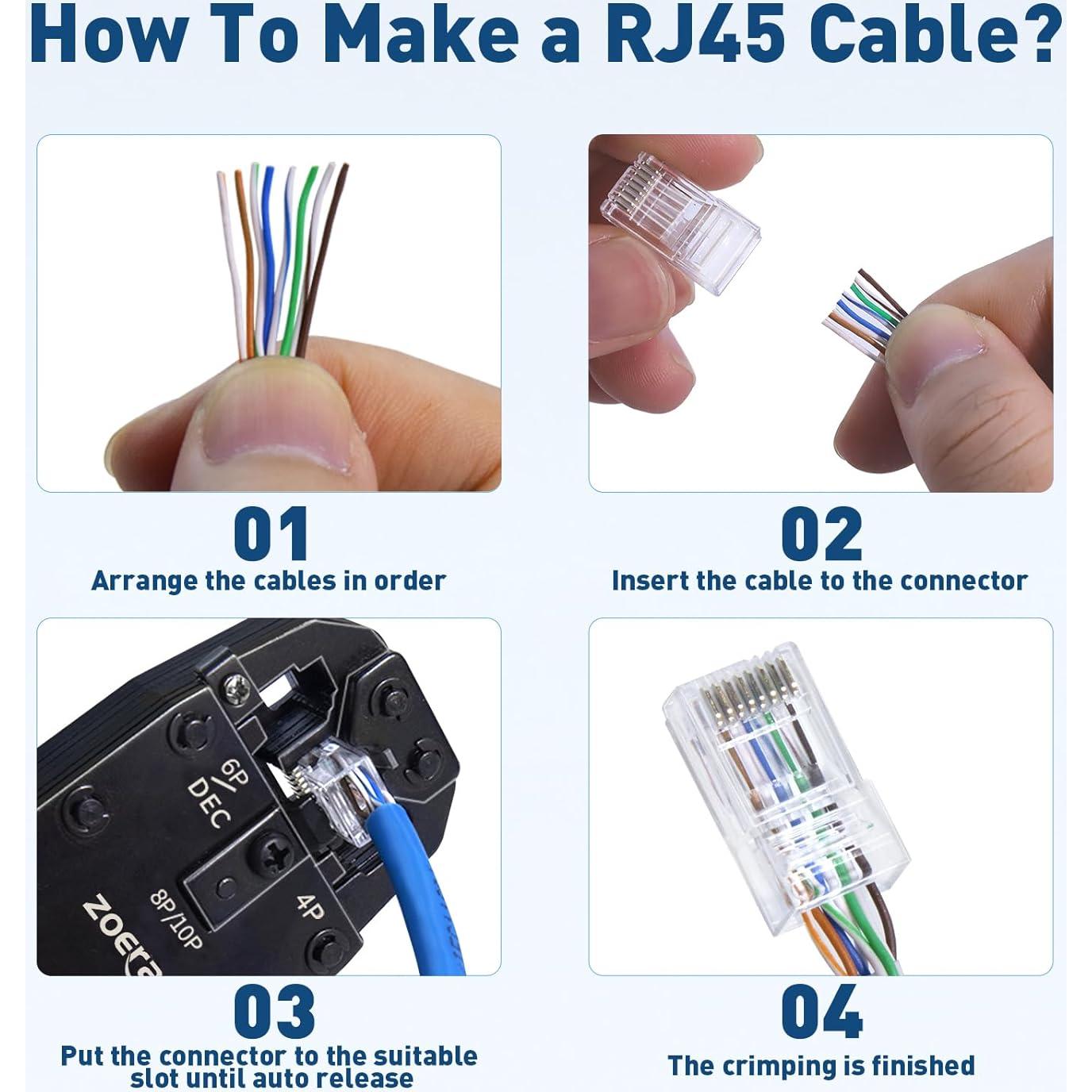 How To Make a RJ45 Cable?

01
Arrange the cables in order

02
Insert the cable to the connector

6P
DEC
8P/10P
4P
zoera

03
Put the connector to the suitable slot until auto release

04
The crimping is finished