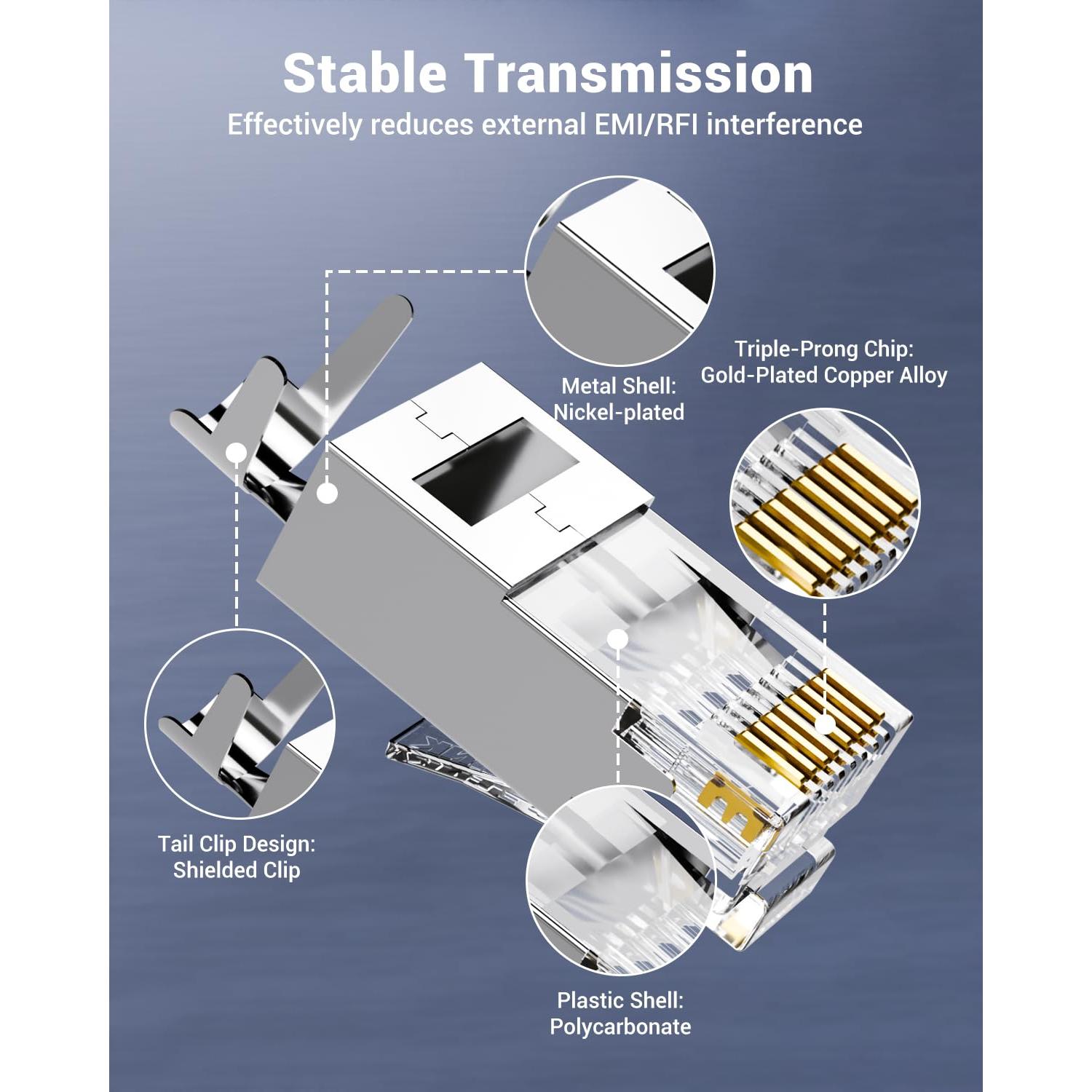 Stable Transmission
Effectively reduces external EMI/RFI interference

Metal Shell:
Nickel-plated

Triple-Prong Chip:
Gold-Plated Copper Alloy

Tail Clip Design:
Shielded Clip

Plastic Shell:
Polycarbonate