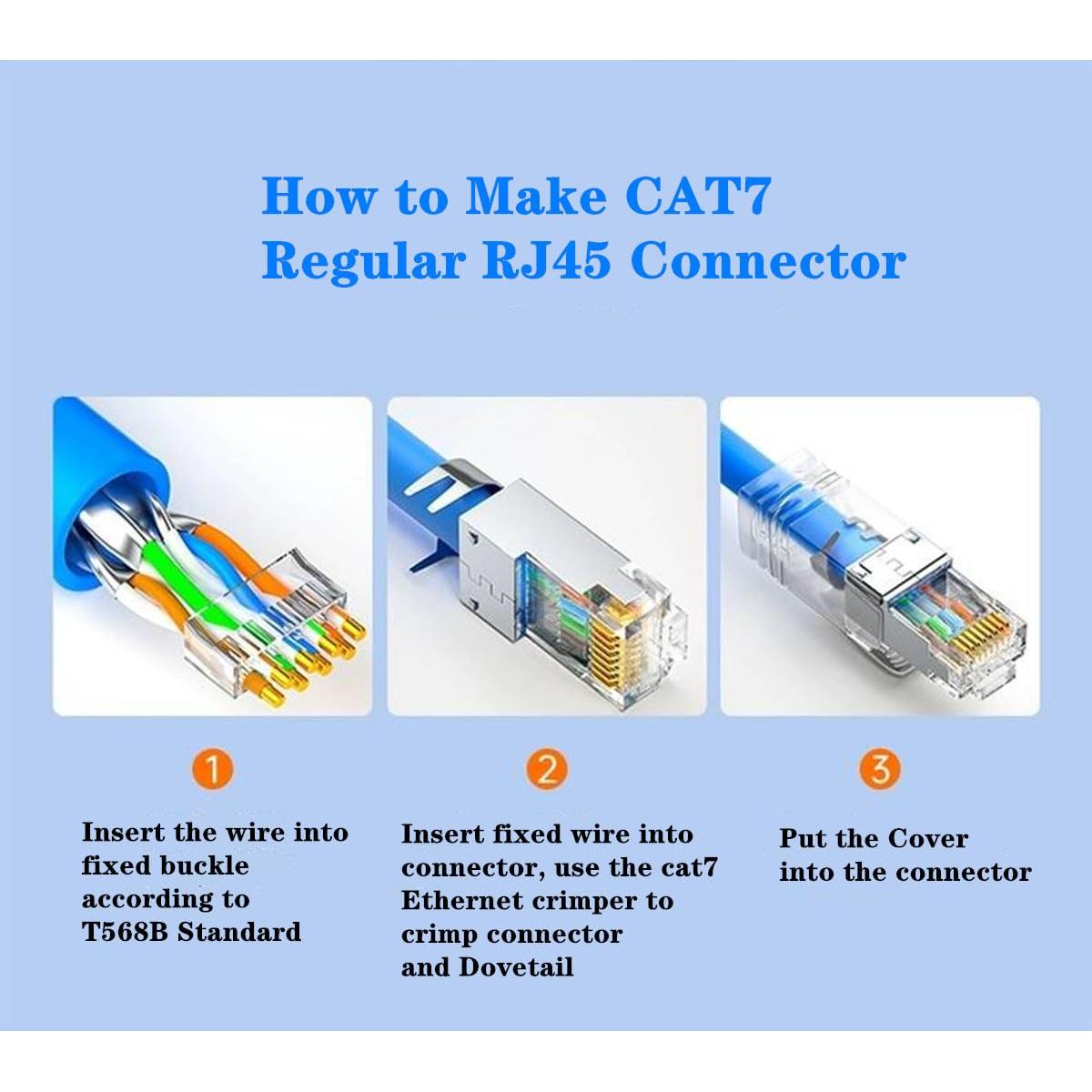 How to Make CAT7 Regular RJ45 Connector

1

Insert the wire into fixed buckle according to T568B Standard

2

Insert fixed wire into connector, use the cat7 Ethernet crimper to crimp connector and Dovetail

3

Put the Cover into the connector