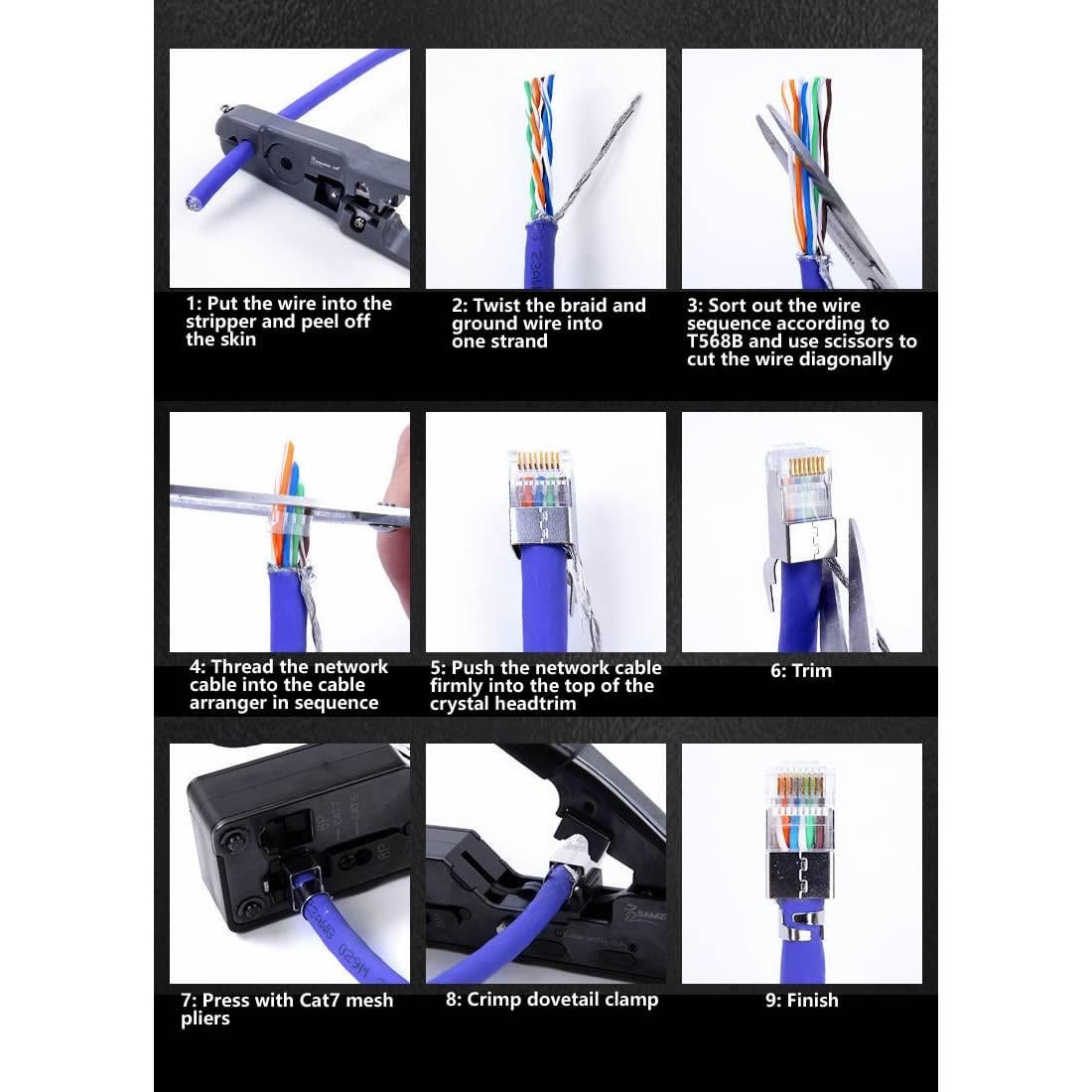 1: Put the wire into the stripper and peel off the skin

2: Twist the braid and ground wire into one strand

3: Sort out the wire sequence according to T568B and use scissors to cut the wire diagonally

4: Thread the network cable into the cable arranger in sequence

5: Push the network cable firmly into the top of the crystal headtrim

6: Trim

7: Press with Cat7 mesh pliers

8: Crimp dovetail clamp

9: Finish