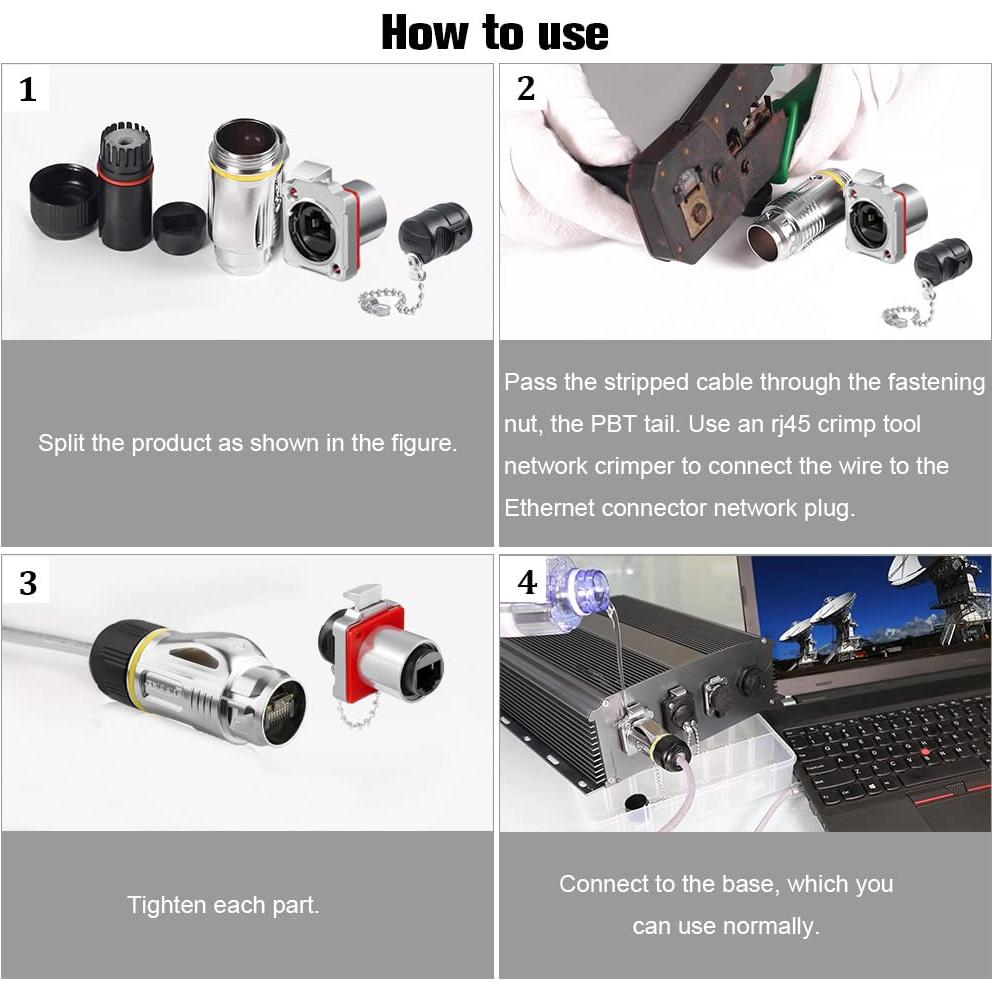 How to use

1

Split the product as shown in the figure.

2

Pass the stripped cable through the fastening nut, the PBT tail. Use an rj45 crimp tool network crimper to connect the wire to the Ethernet connector network plug.

3

Tighten each part.

4

Connect to the base, which you can use normally.