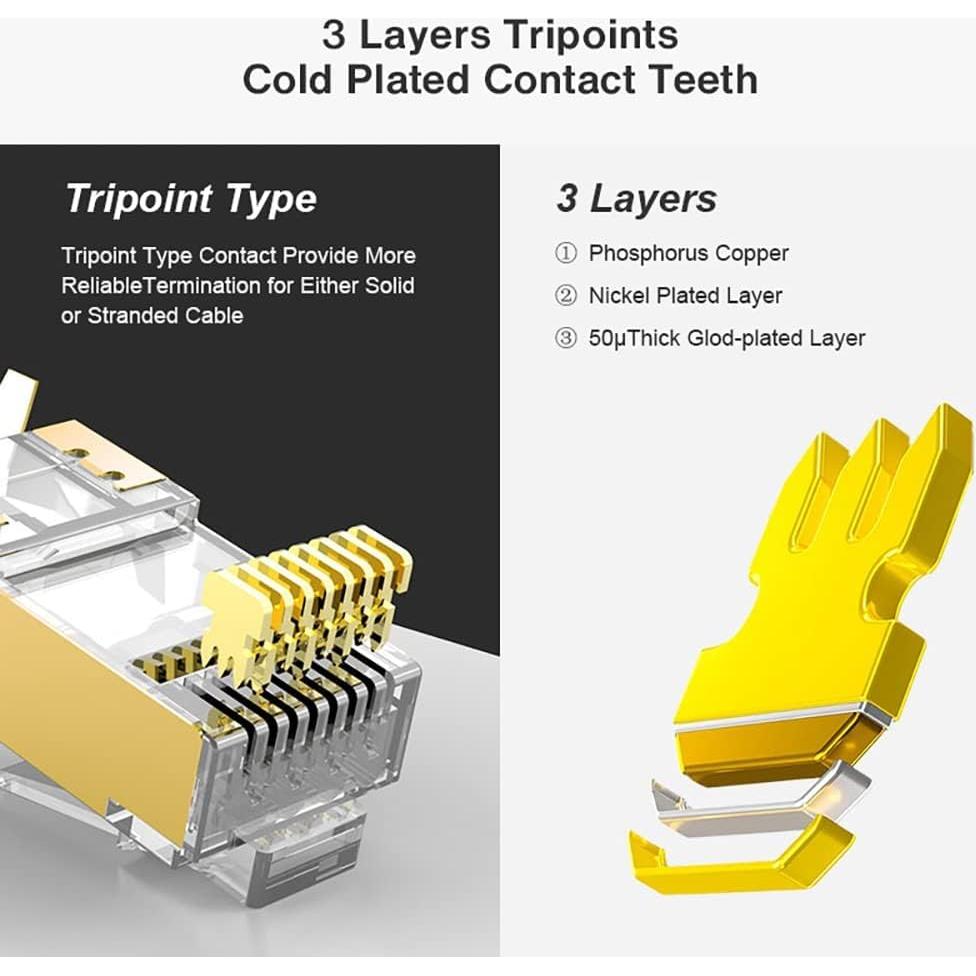 3 Layers Tripoints
Cold Plated Contact Teeth

Tripoint Type

Tripoint Type Contact Provide More ReliableTermination for Either Solid or Stranded Cable

3 Layers

① Phosphorus Copper

② Nickel Plated Layer

③ 50μThick Glod-plated Layer