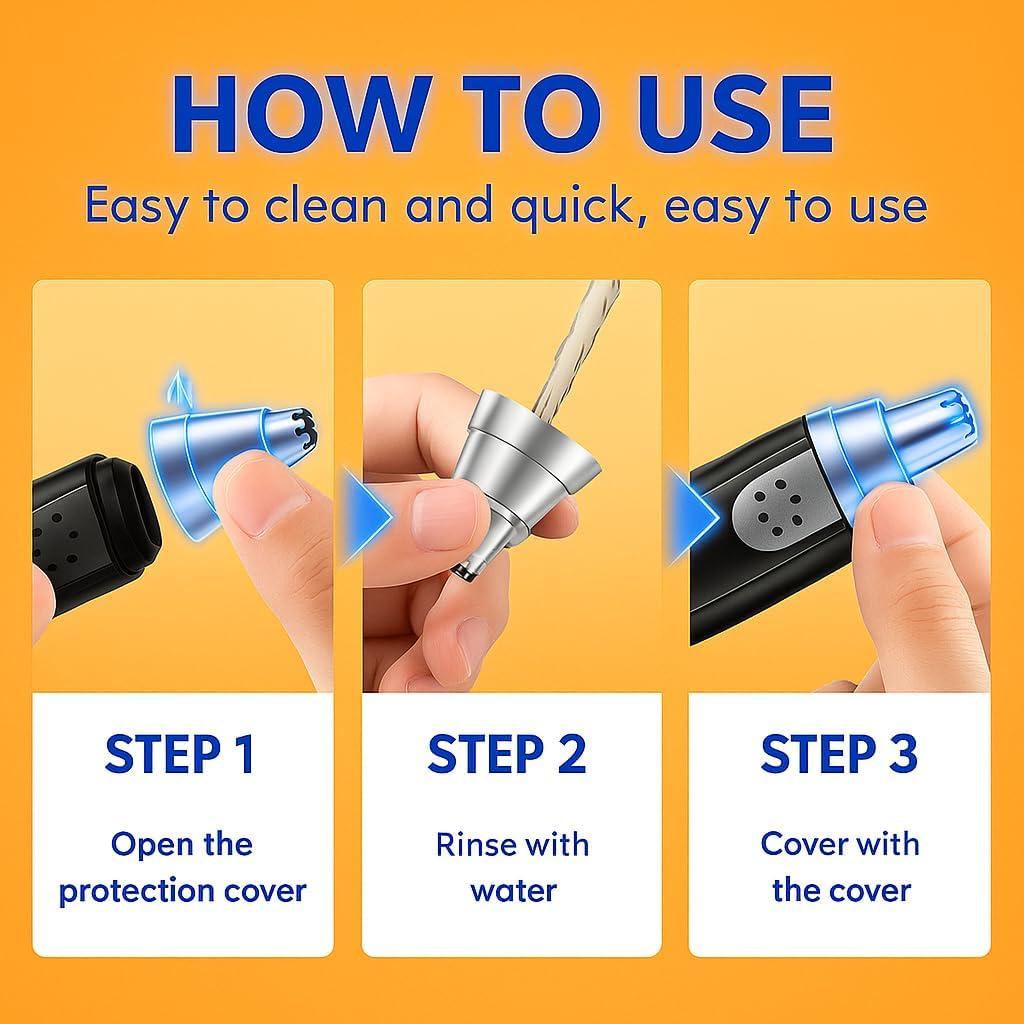 HOW TO USE
Easy to clean and quick, easy to use

STEP 1
Open the protection cover

STEP 2
Rinse with water

STEP 3
Cover with the cover