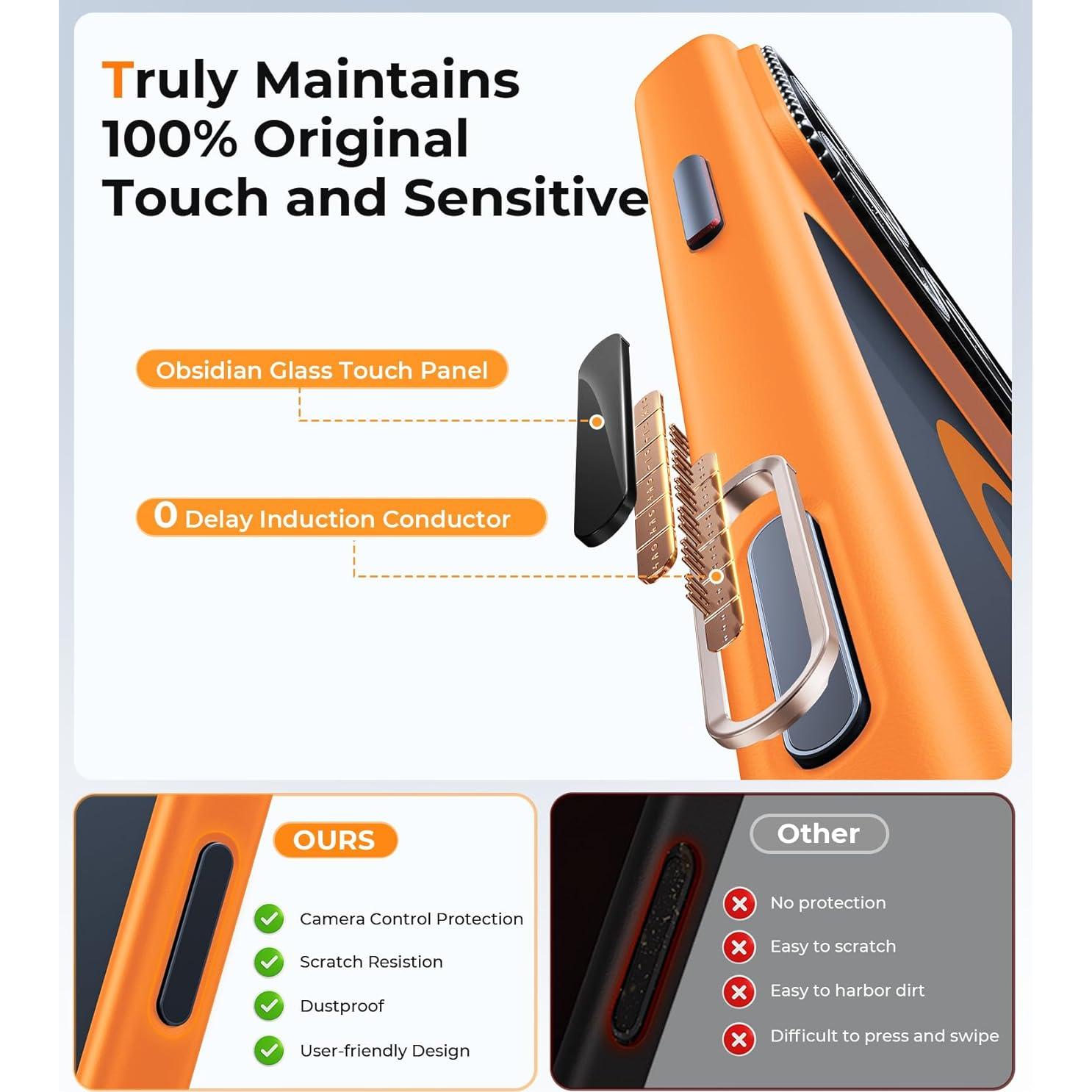 Truly Maintains 100% Original Touch and Sensitive

Obsidian Glass Touch Panel

0 Delay Induction Conductor

OURS

Camera Control Protection

Scratch Resistion

Dustproof

User-friendly Design

Other

No protection

Easy to scratch

Easy to harbor dirt

Difficult to press and swipe