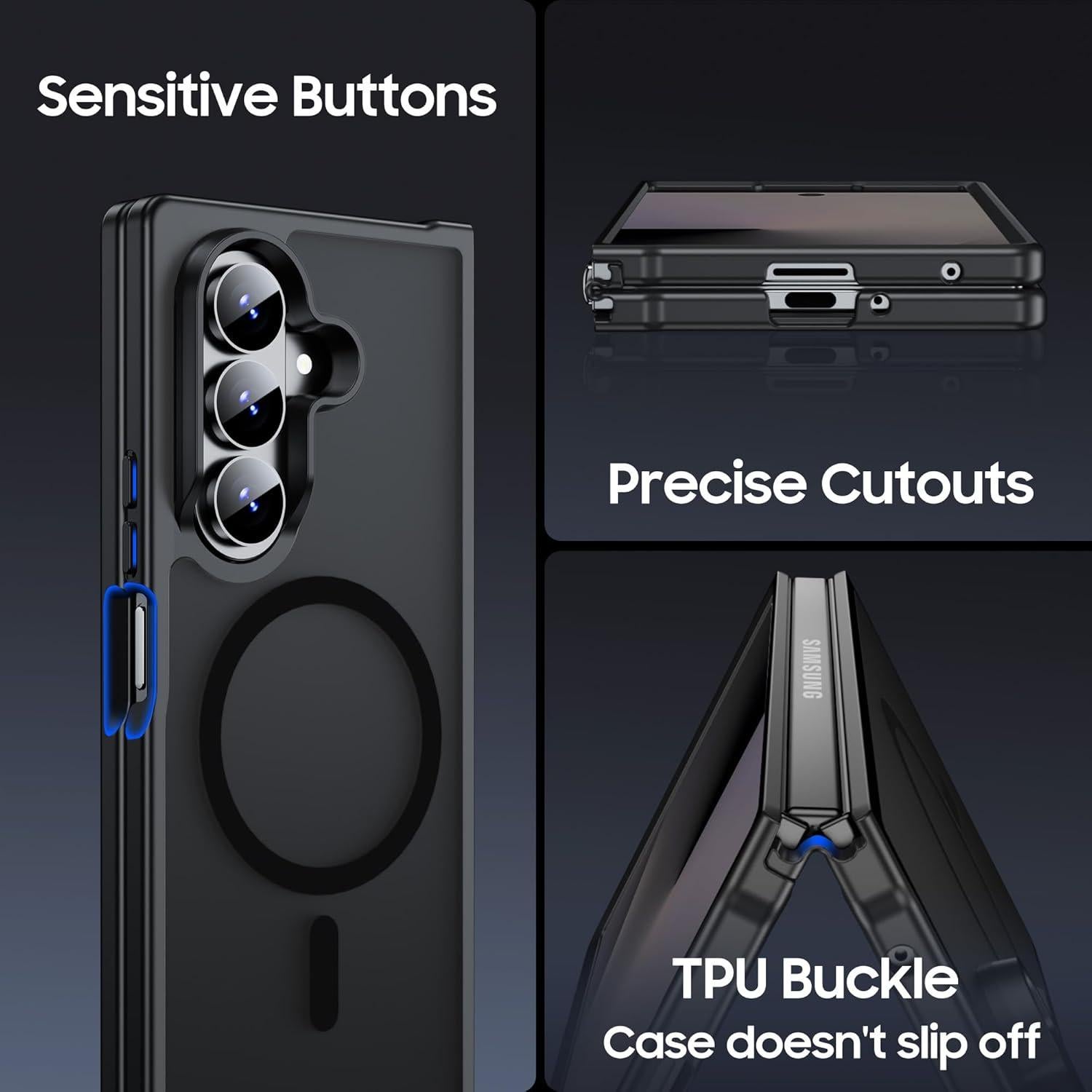 Sensitive Buttons

Precise Cutouts

SAMSUNG

TPU Buckle
Case doesn't slip off