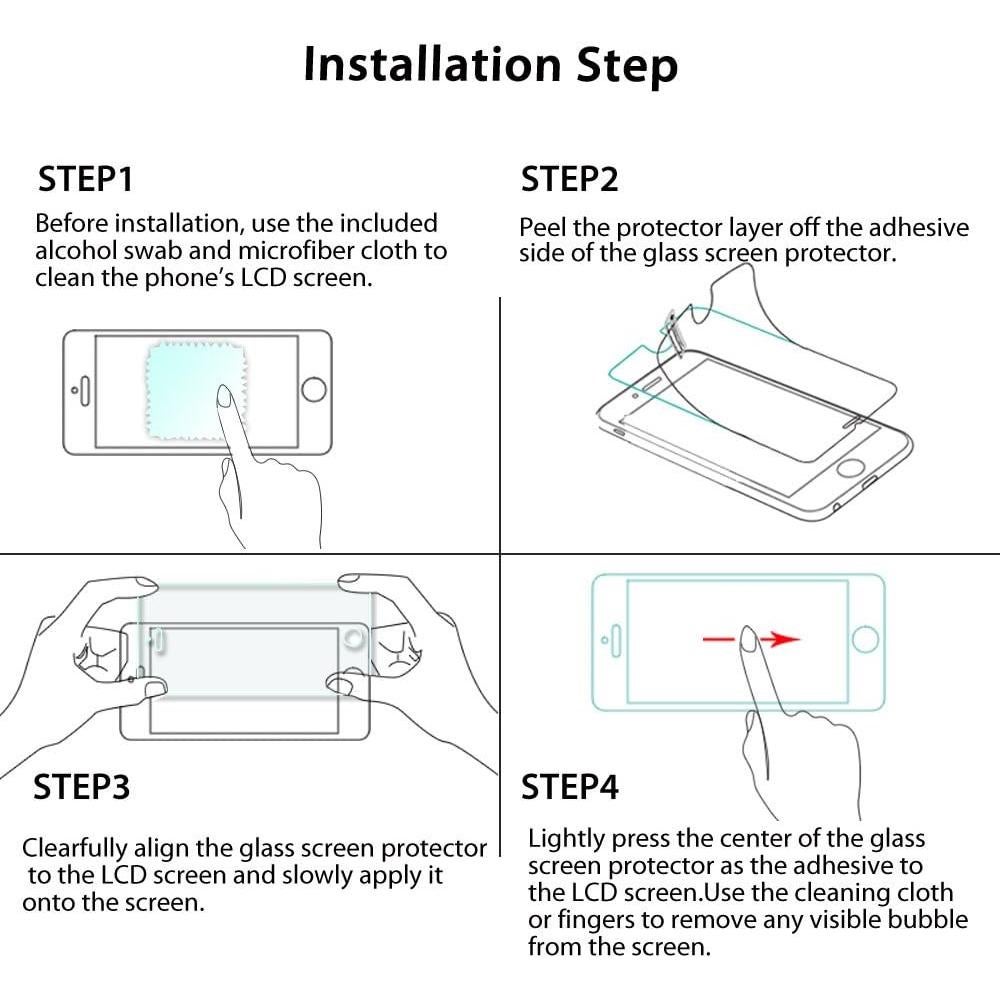 Installation Step

STEP1

Before installation, use the included alcohol swab and microfiber cloth to clean the phone's LCD screen.

STEP2

Peel the protector layer off the adhesive side of the glass screen protector.

STEP3

Clearfully align the glass screen protector to the LCD screen and slowly apply it onto the screen.

STEP4

Lightly press the center of the glass screen protector as the adhesive to the LCD screen.Use the cleaning cloth or fingers to remove any visible bubble from the screen.