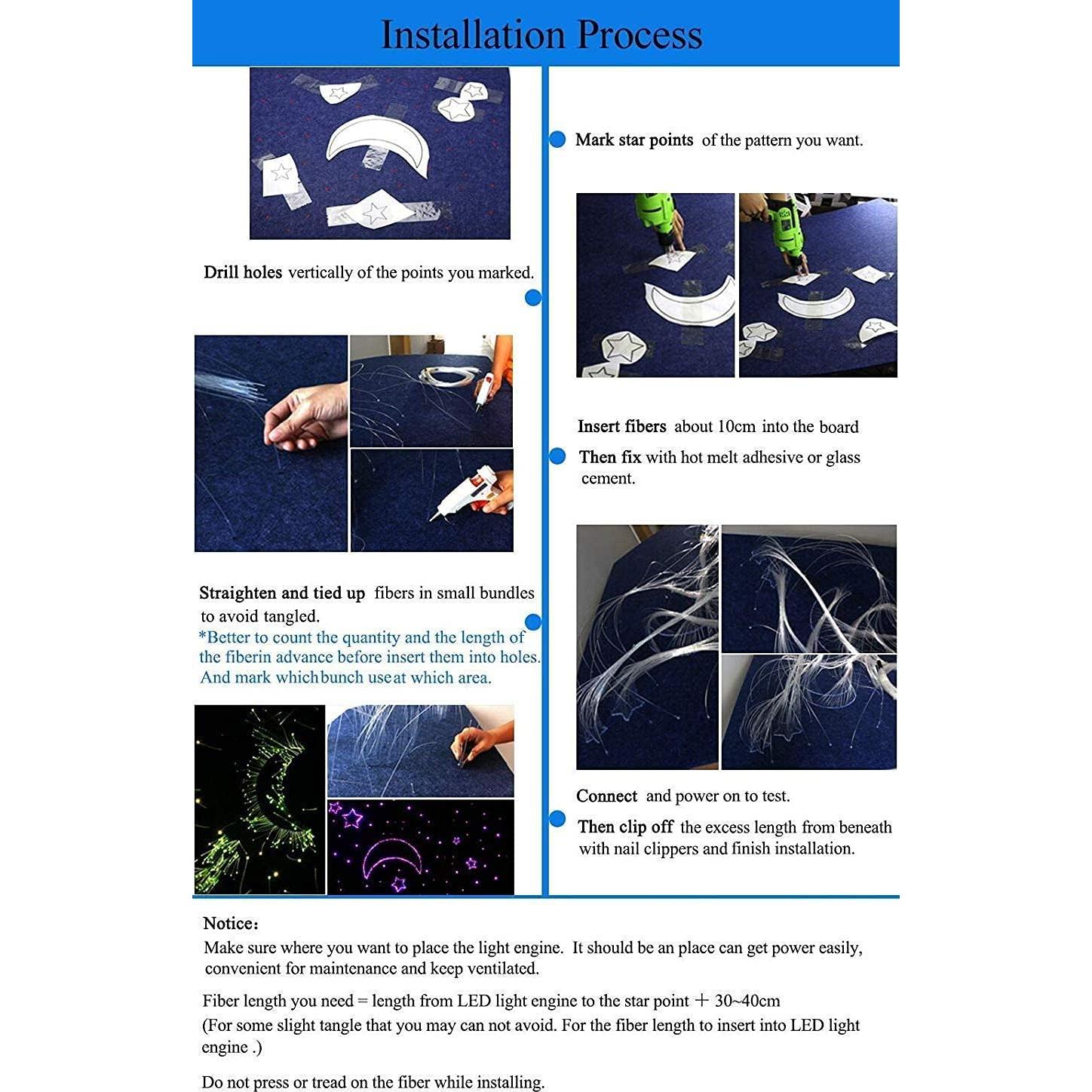 Installation Process

Mark star points of the pattern you want.

Drill holes vertically of the points you marked.

Insert fibers about 10cm into the board

Then fix with hot melt adhesive or glass cement.

Straighten and tied up fibers in small bundles to avoid tangled.

*Better to count the quantity and the length of the fiberin advance before insert them into holes. And mark which bunch use at which area.

Connect and power on to test.

Then clip off the excess length from beneath with nail clippers and finish installation.

Notice:

Make sure where you want to place the light engine. It should be an place can get power easily, convenient for maintenance and keep ventilated.

Fiber length you need = length from LED light engine to the star point + 30~40cm

(For some slight tangle that you may can not avoid. For the fiber length to insert into LED light engine .)

Do not press or tread on the fiber while installing.