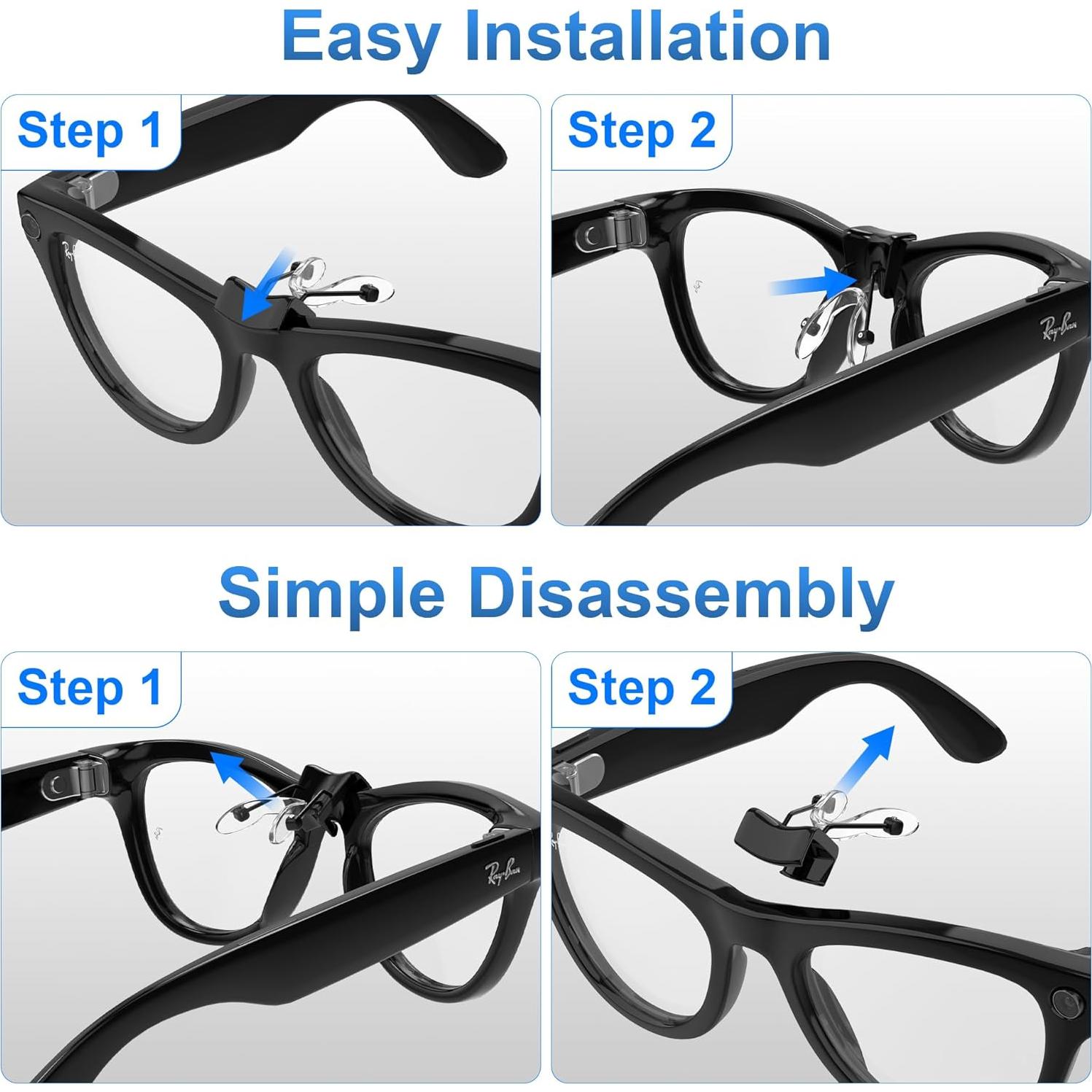 Easy Installation

Step 1

Ray-Ban

Step 2

Ray-Ban

Simple Disassembly

Step 1

Ray-Ban

Step 2