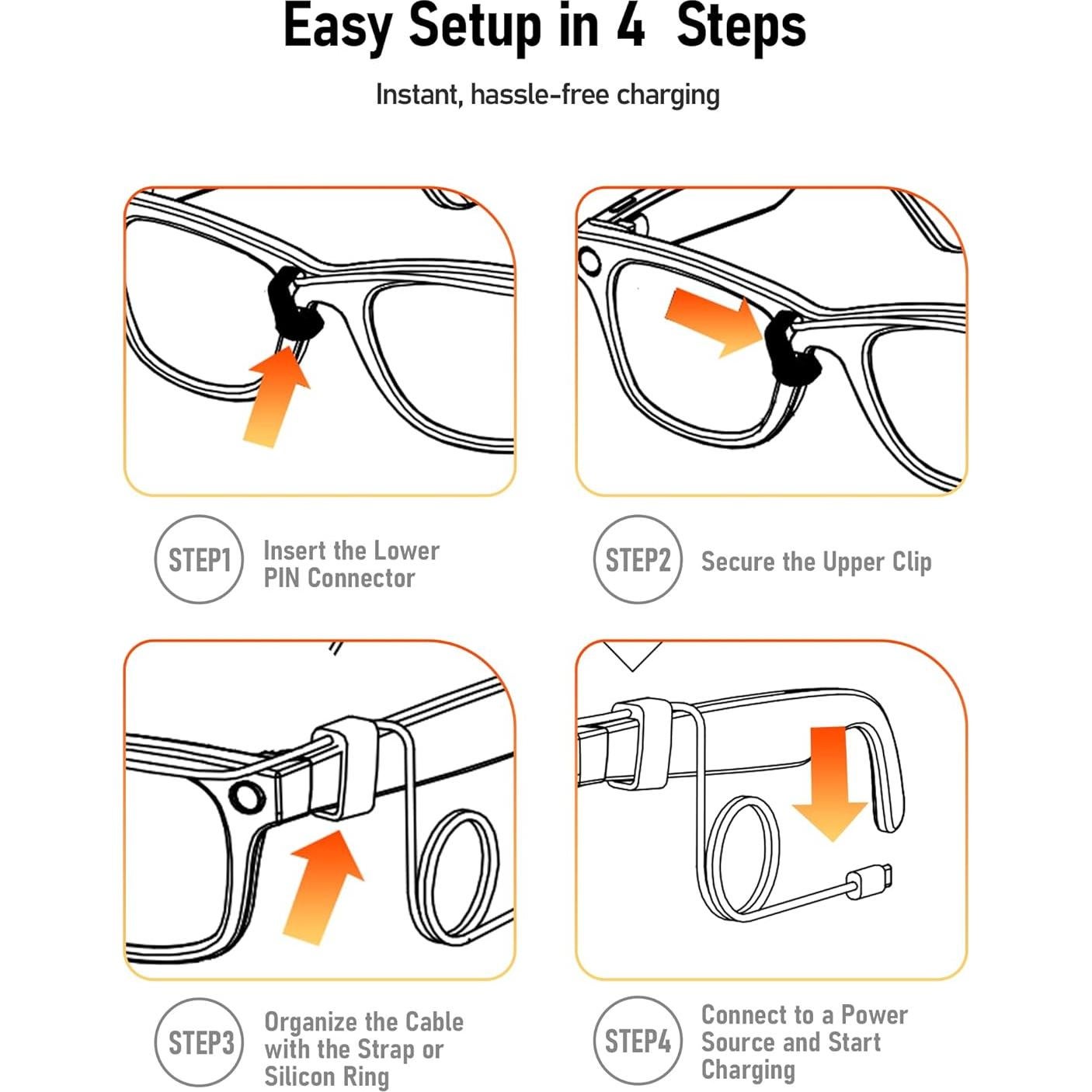 Easy Setup in 4  Steps

Instant, hassle-free charging

STEP1 Insert the Lower PIN Connector

STEP2 Secure the Upper Clip

STEP3 Organize the Cable with the Strap or Silicon Ring

STEP4 Connect to a Power Source and Start Charging