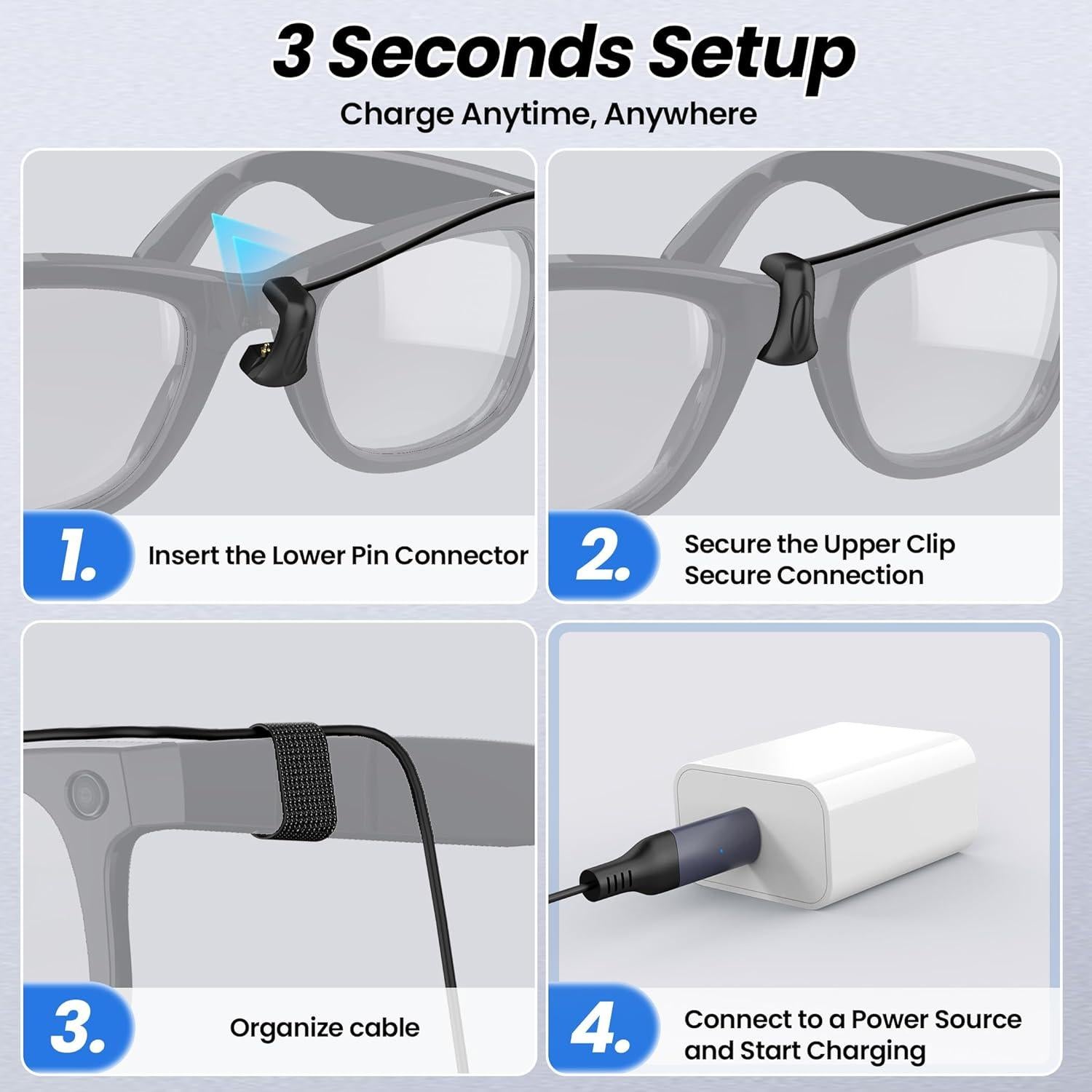 3 Seconds Setup

Charge Anytime, Anywhere

1.

Insert the Lower Pin Connector

2.

Secure the Upper Clip
Secure Connection

3.

Organize cable

4.

Connect to a Power Source
and Start Charging