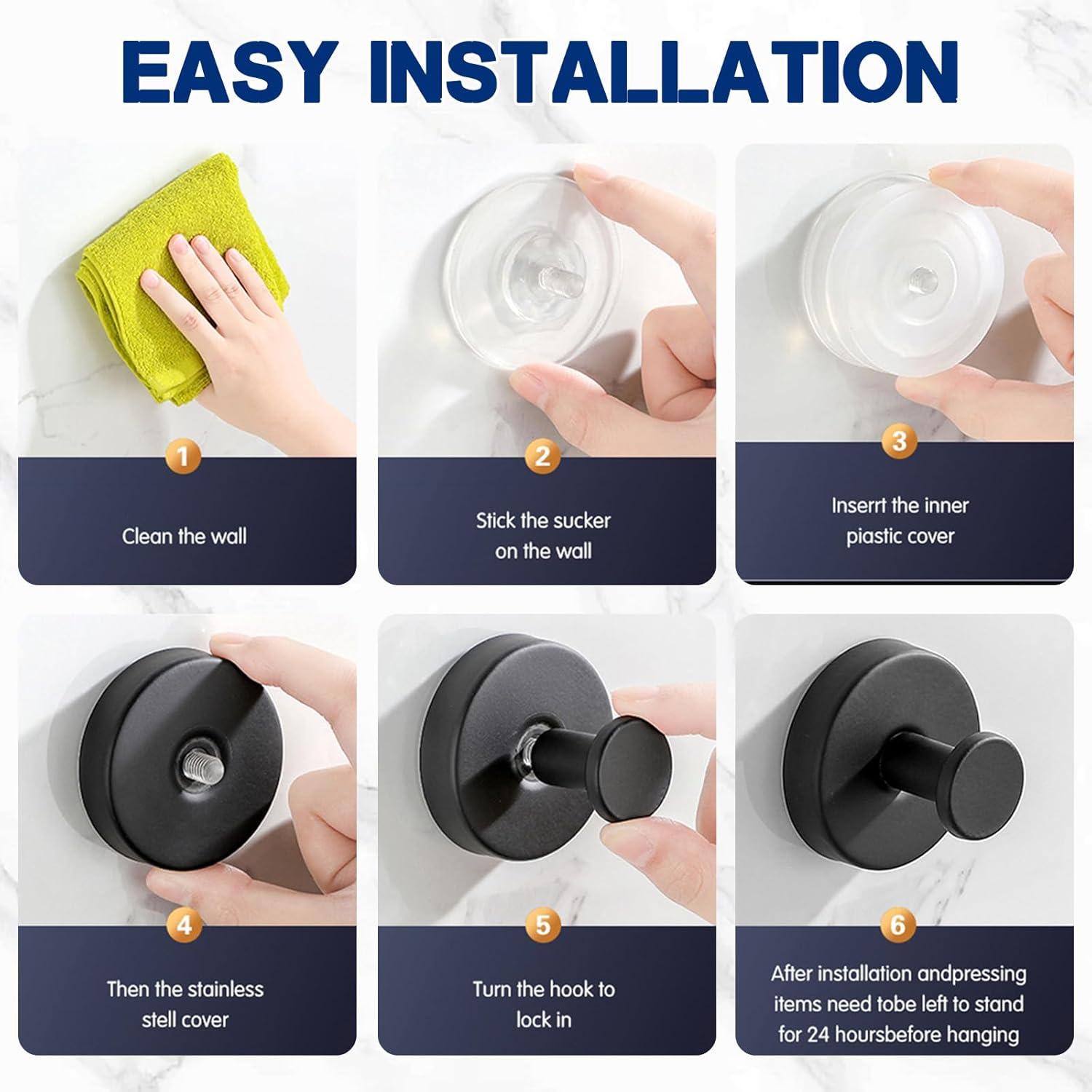 EASY INSTALLATION

1

Clean the wall

2

Stick the sucker on the wall

3

Inserrt the inner piastic cover

4

Then the stainless stell cover

5

Turn the hook to lock in

6

After installation andpressing items need tobe left to stand for 24 hoursbefore hanging