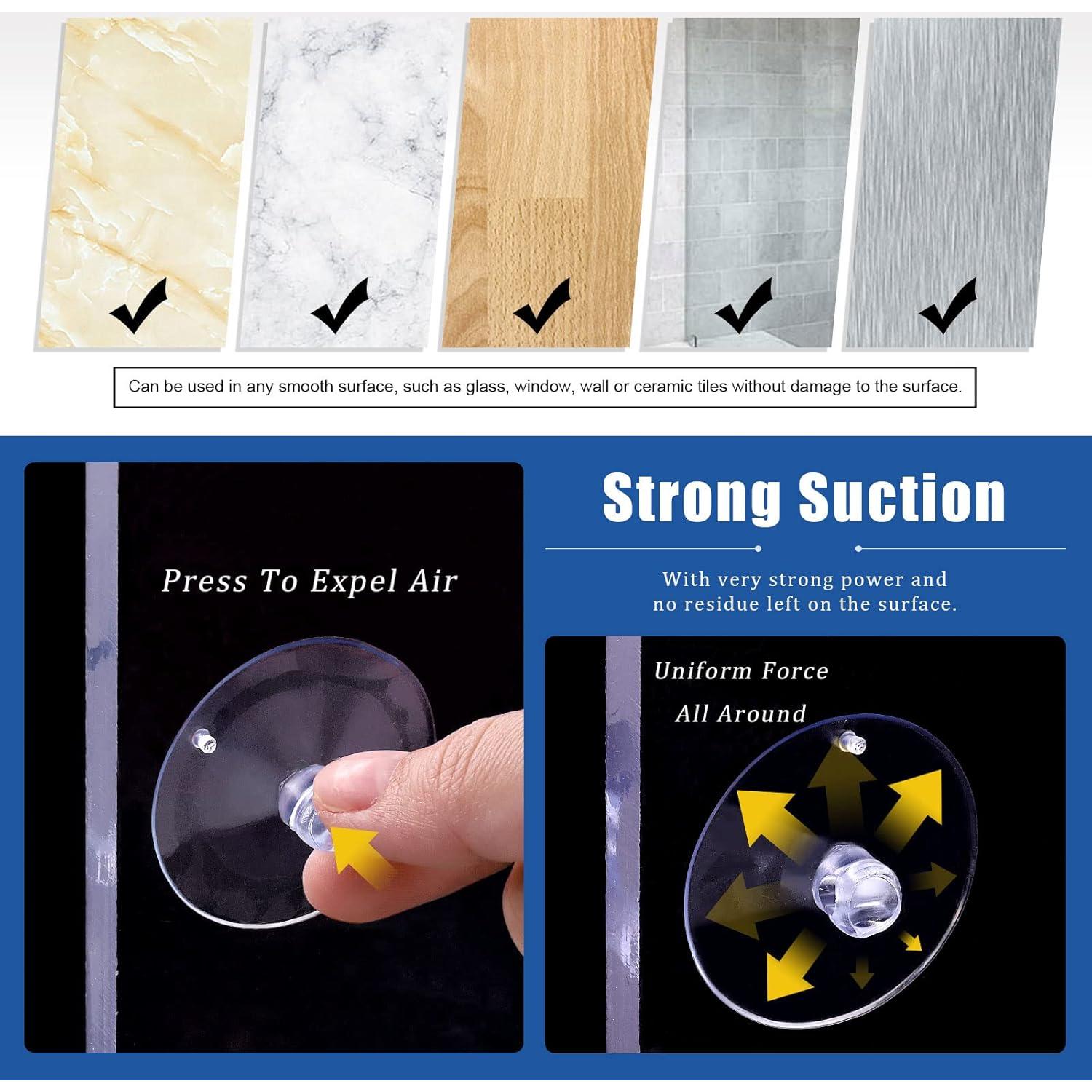 Can be used in any smooth surface, such as glass, window, wall or ceramic tiles without damage to the surface.

Press To Expel Air

Strong Suction

With very strong power and no residue left on the surface.

Uniform Force All Around