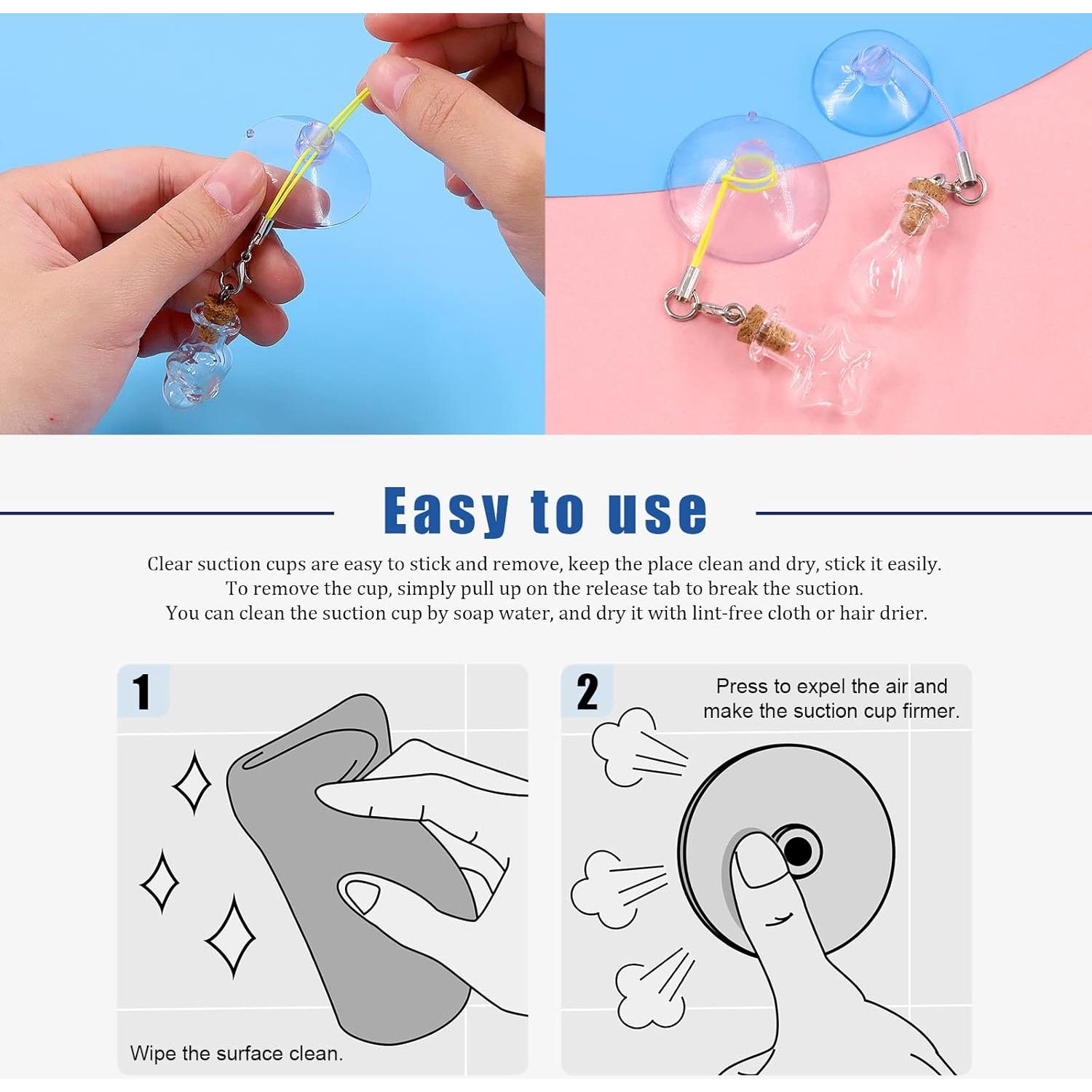 Easy to use

Clear suction cups are easy to stick and remove, keep the place clean and dry, stick it easily.
To remove the cup, simply pull up on the release tab to break the suction.
You can clean the suction cup by soap water, and dry it with lint-free cloth or hair drier.

1

Wipe the surface clean.

2

Press to expel the air and make the suction cup firmer.