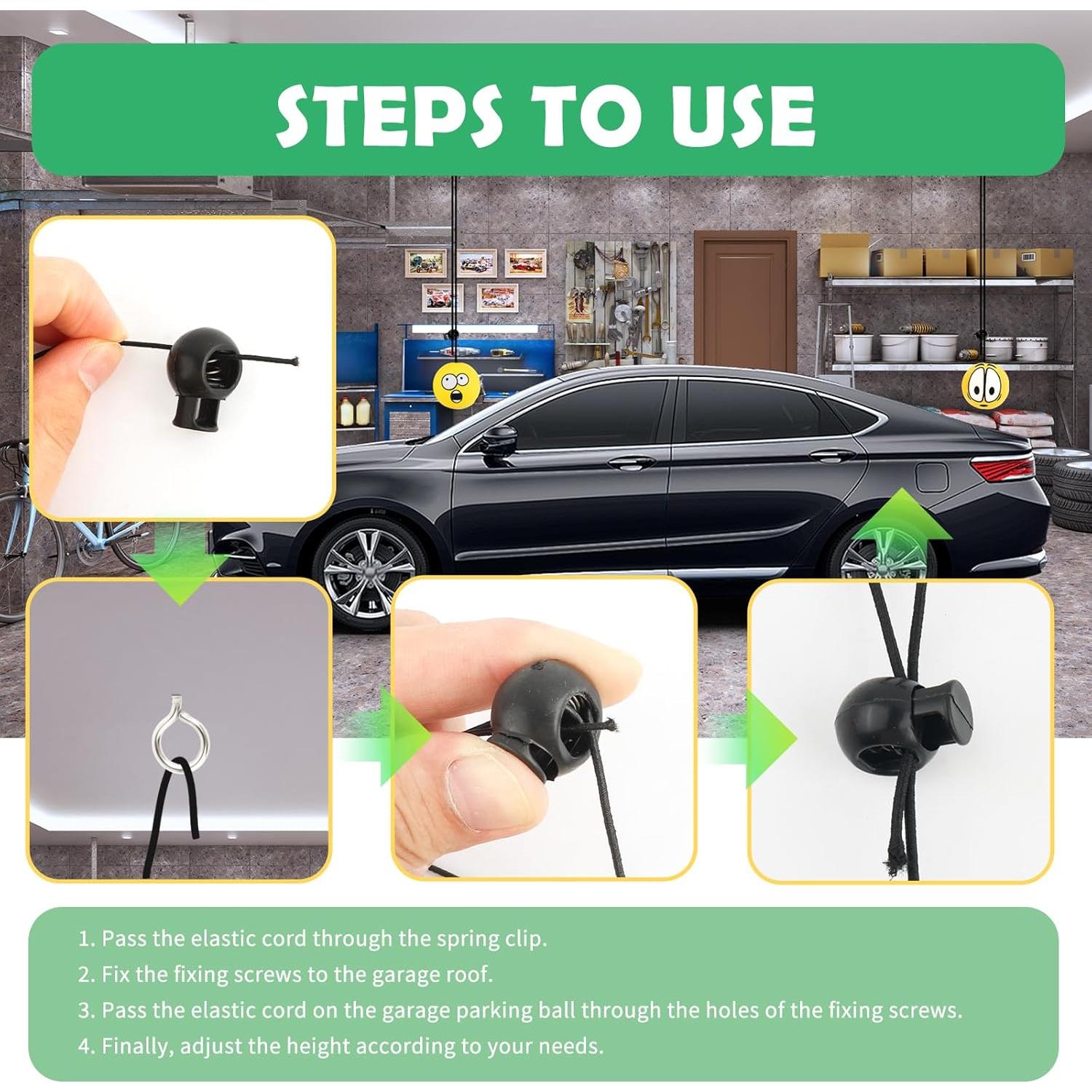 STEPS TO USE

1. Pass the elastic cord through the spring clip.
2. Fix the fixing screws to the garage roof.
3. Pass the elastic cord on the garage parking ball through the holes of the fixing screws.
4. Finally, adjust the height according to your needs.